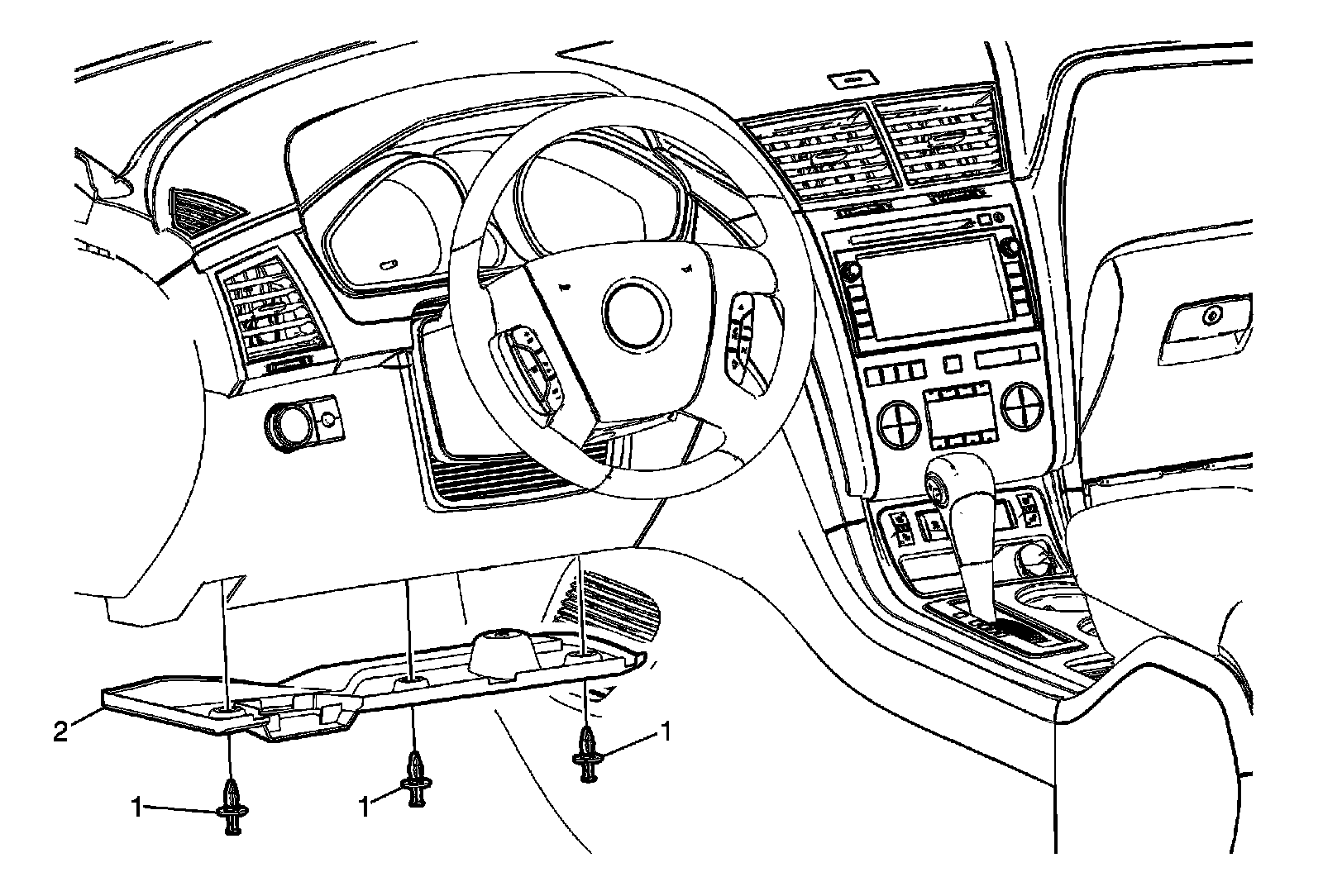 2
1
1
1