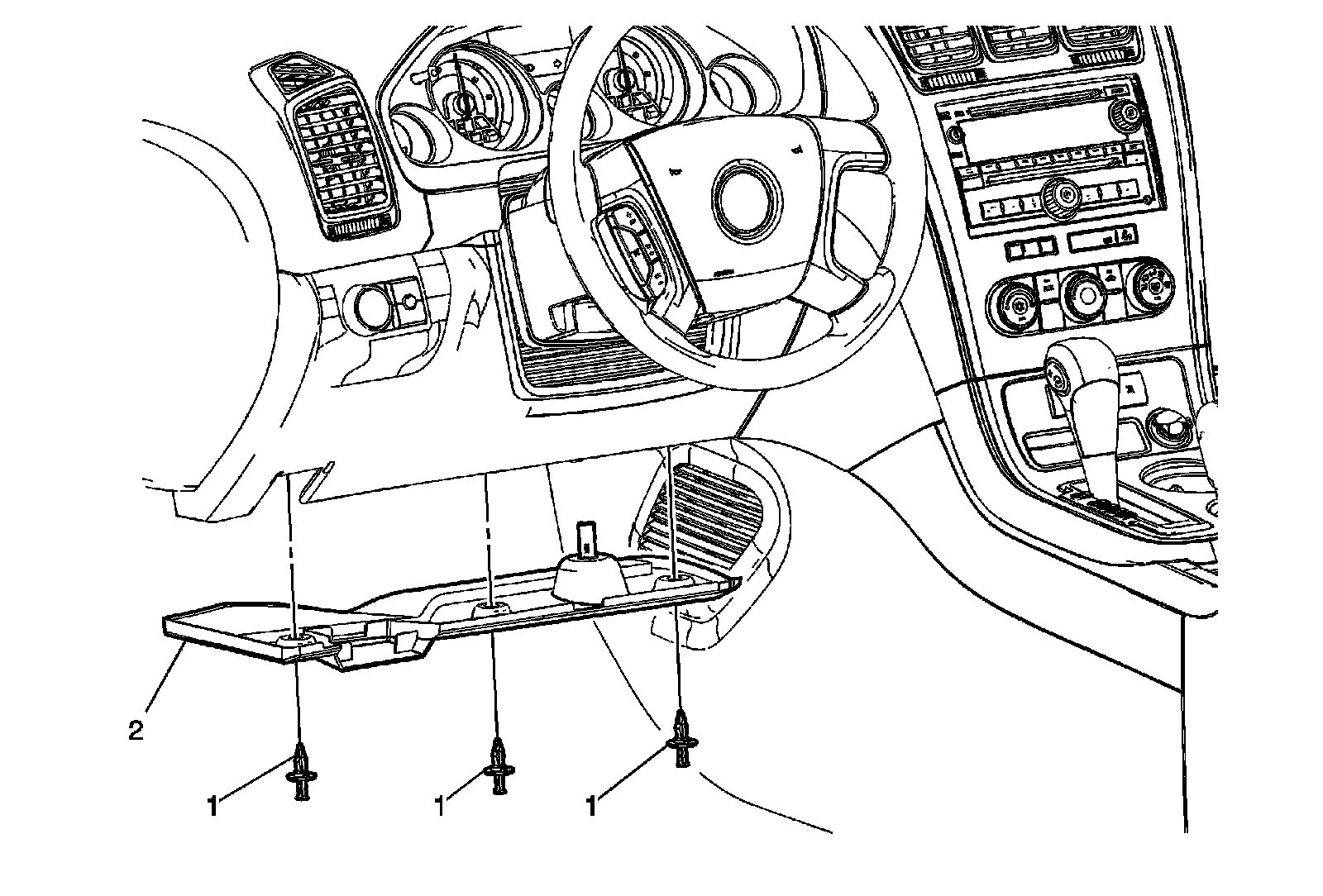 2
1
1
1