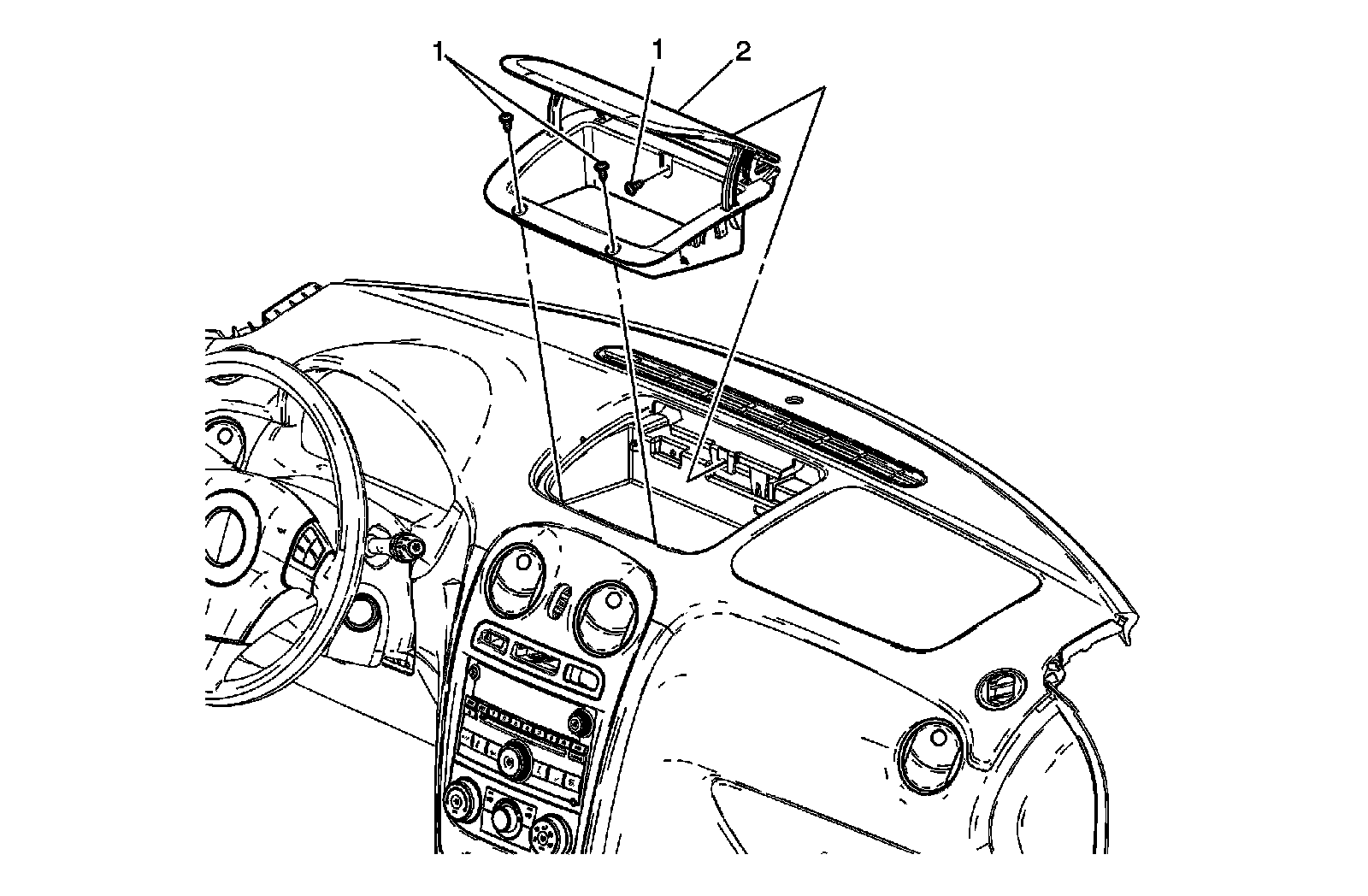 1
1
2