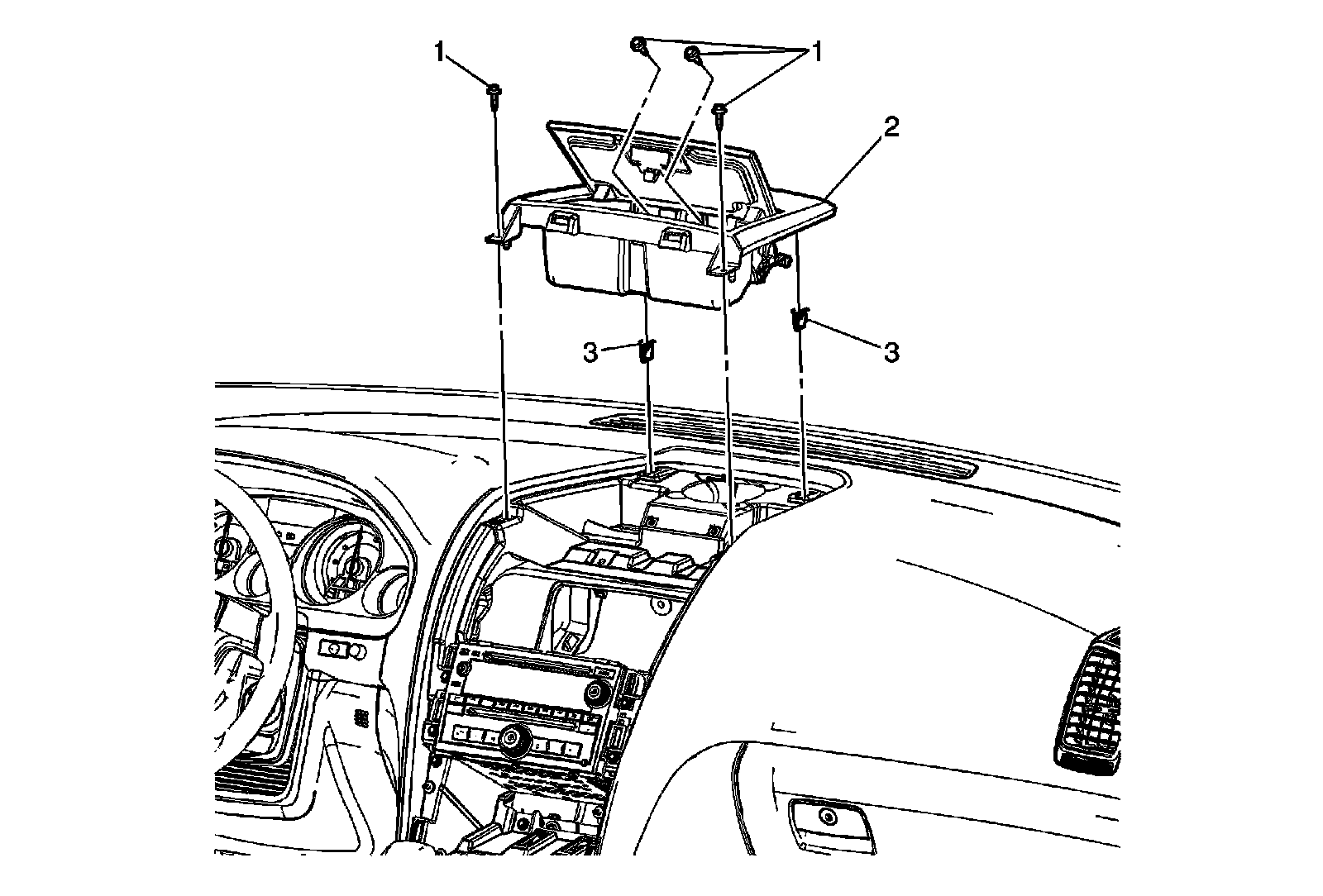 1
1
2
3
3