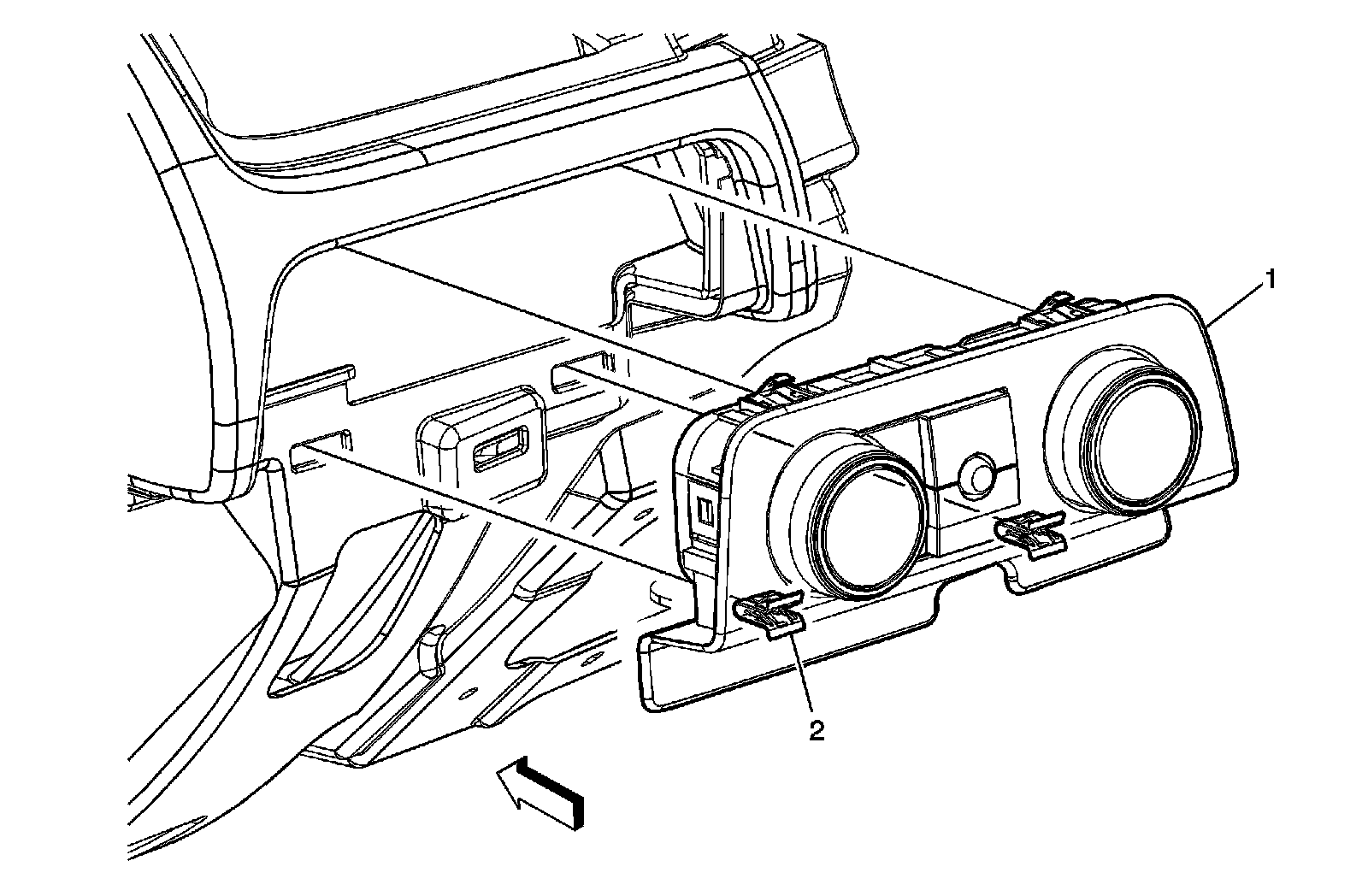 1
2