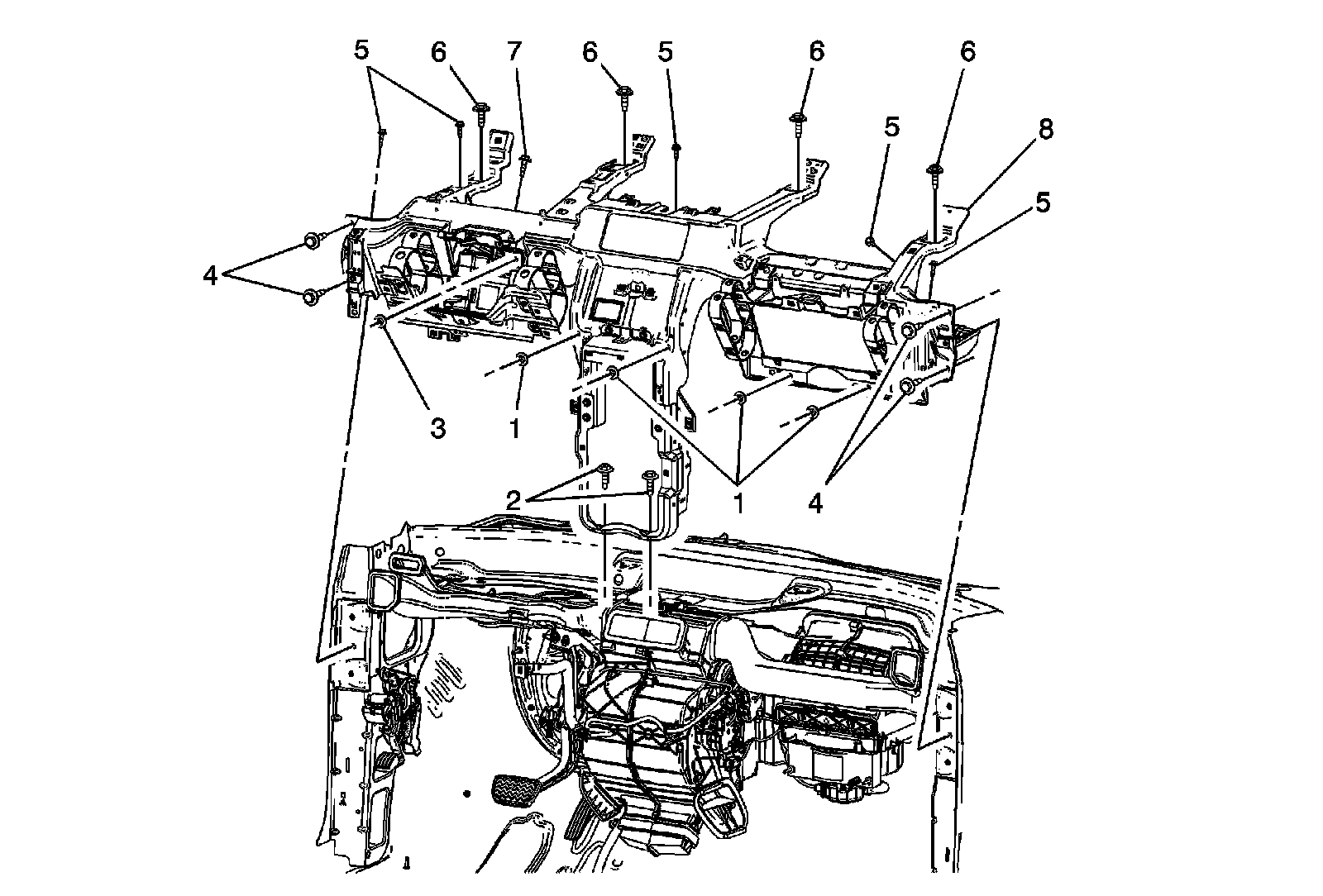 5
6
7
6
5
6
6
5
8
5
4
3
1
2
1
4