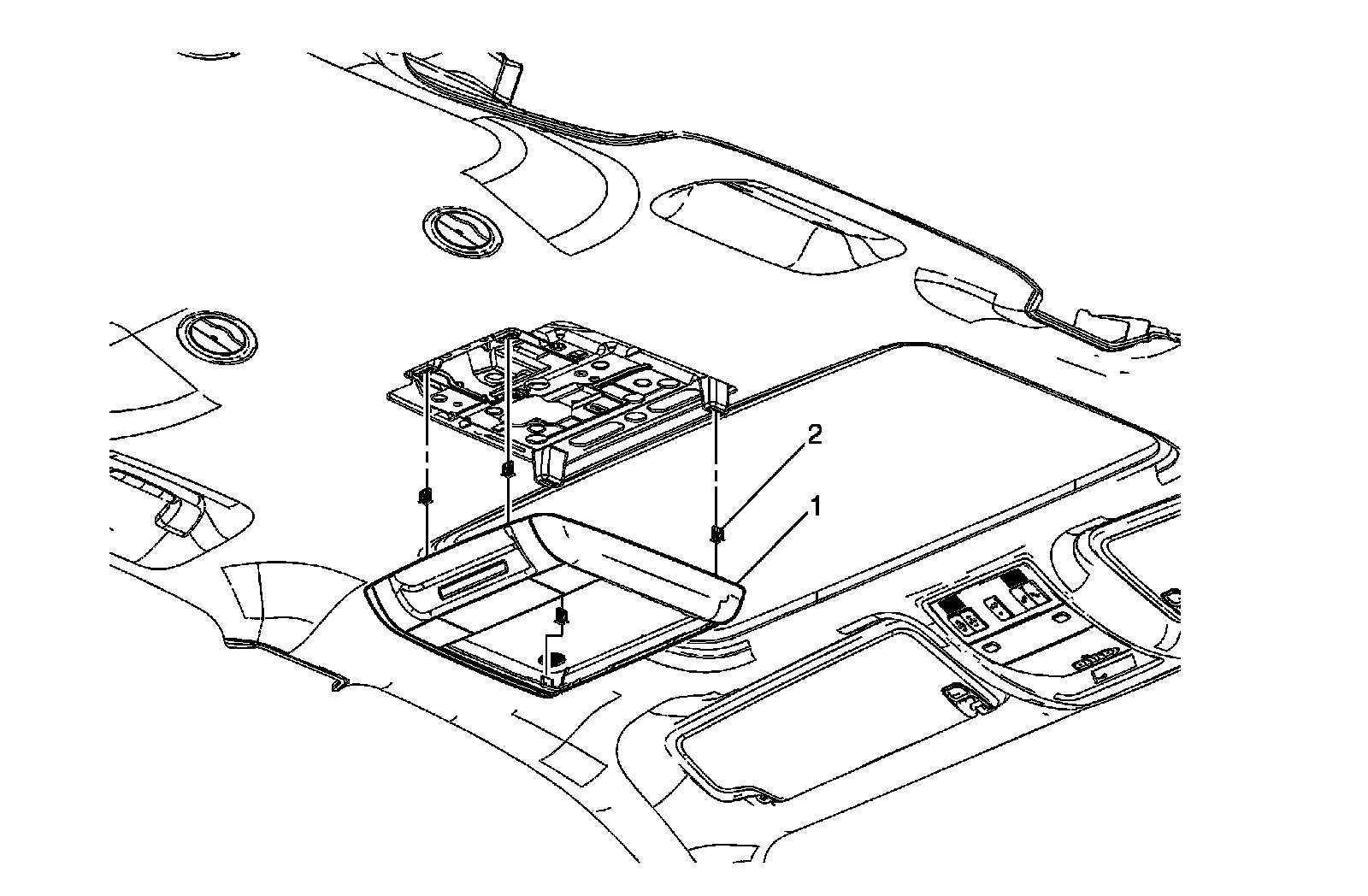 2
1