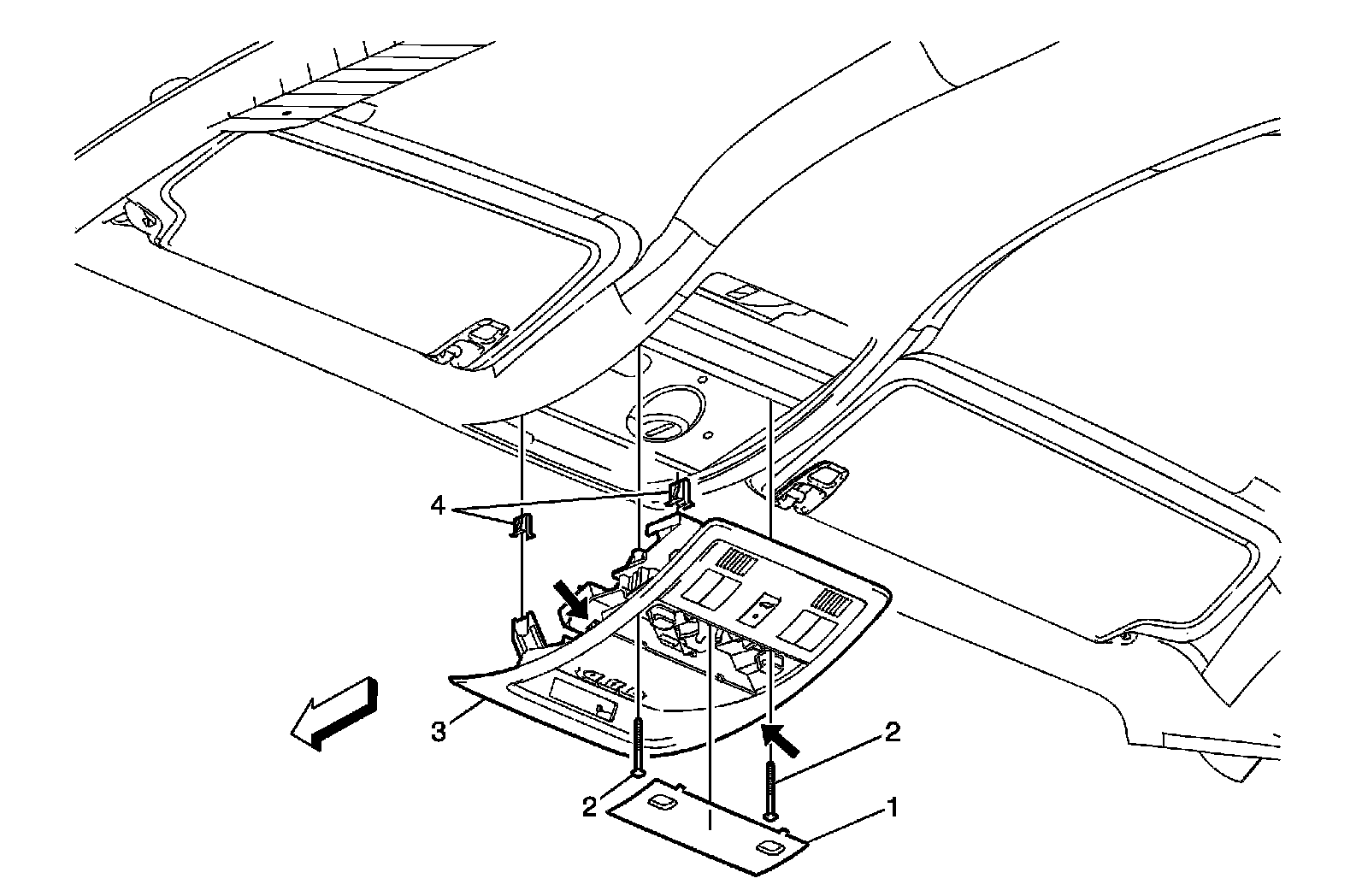 4
3
2
2
1