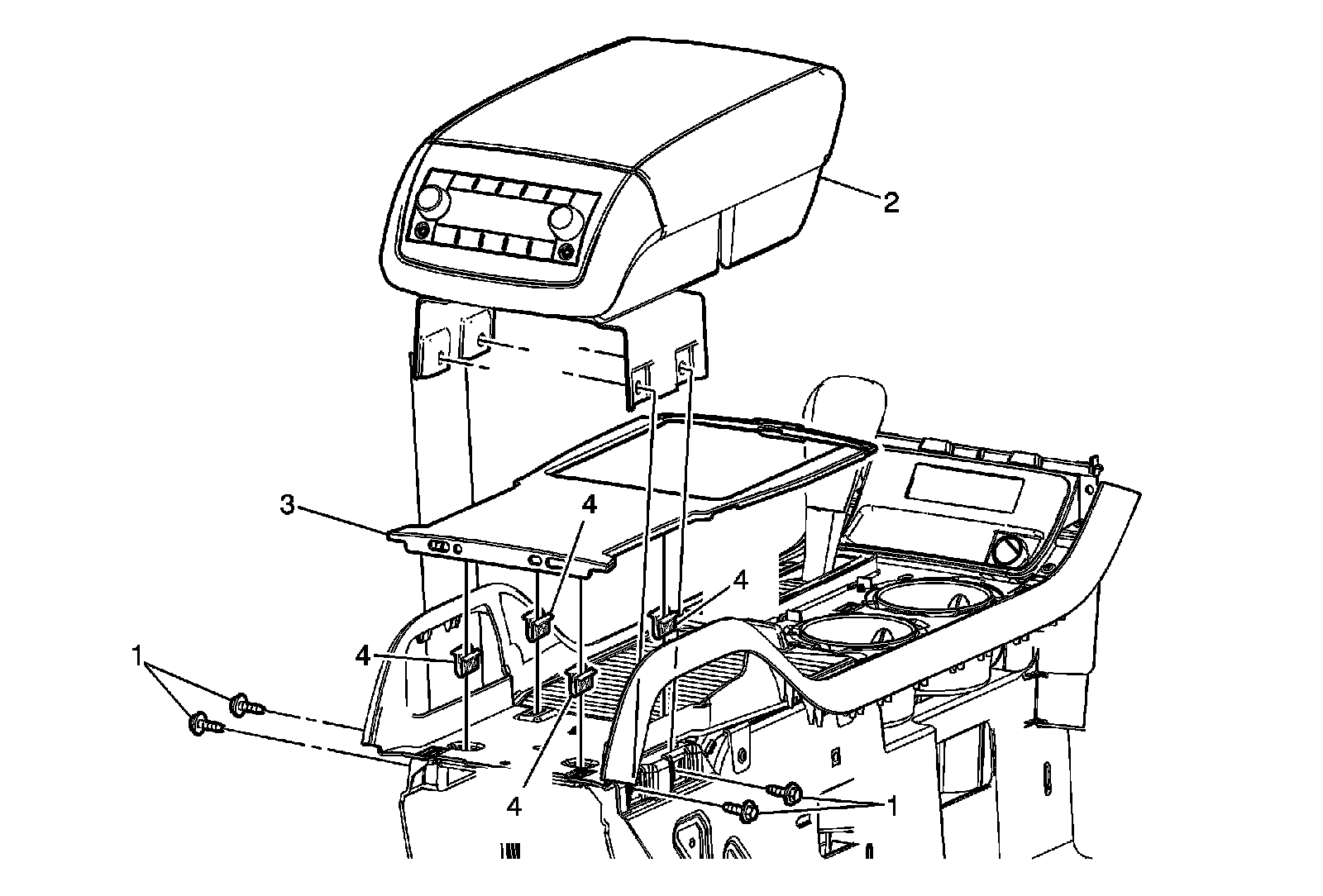 2

3

4

4

4

1

4

1