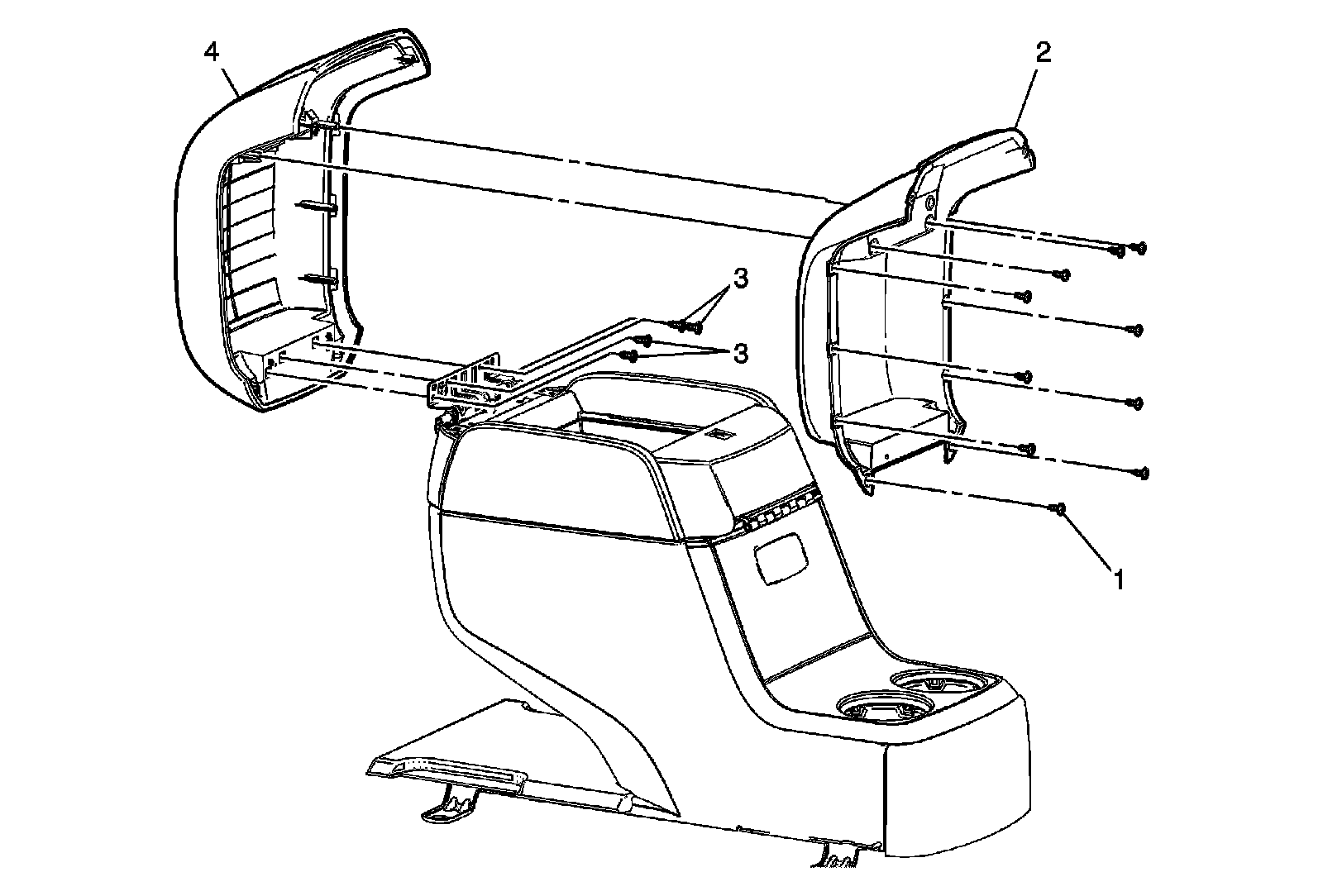 4
2
3
3
1