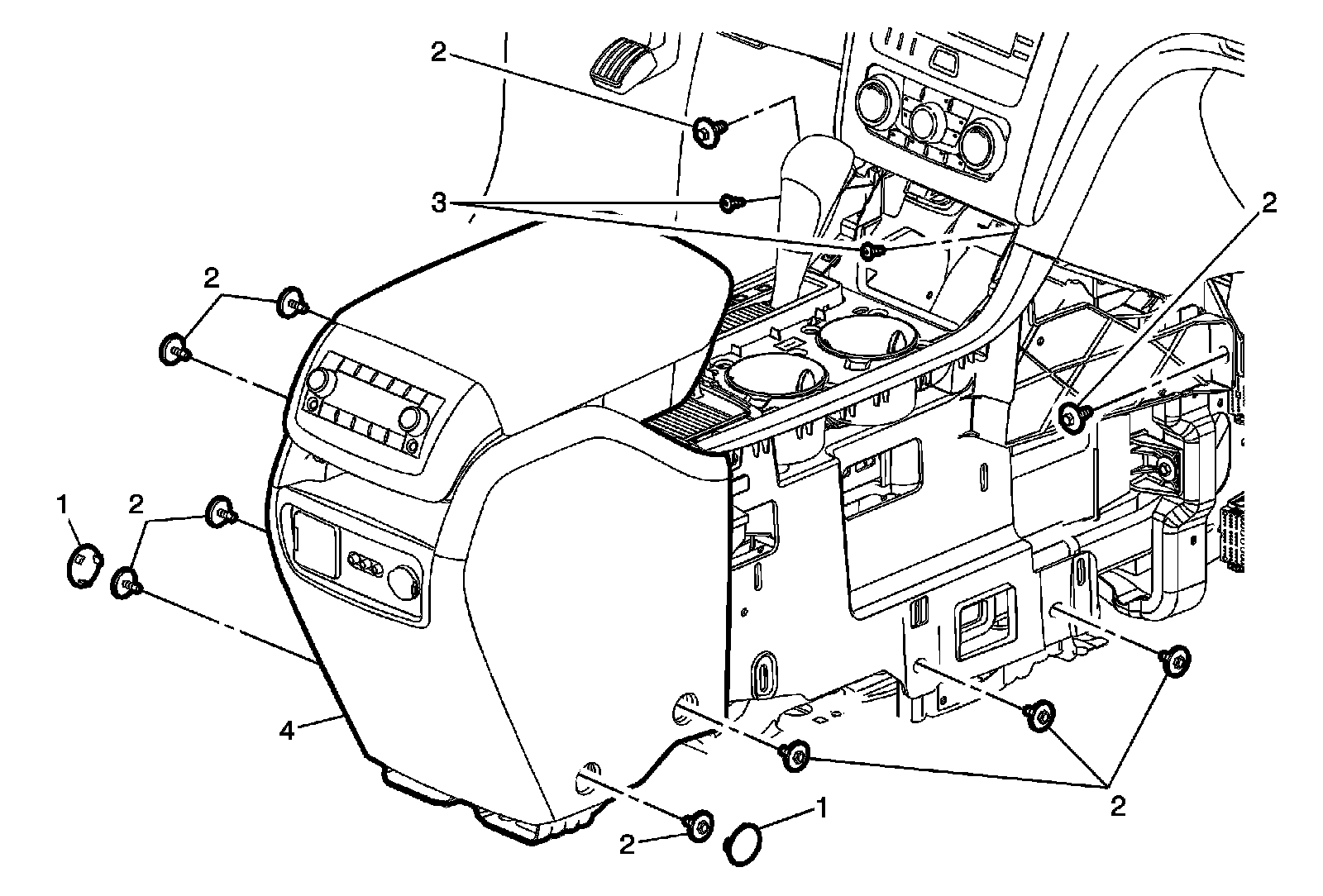 2
3
2
2
1
2
4
2
1
2