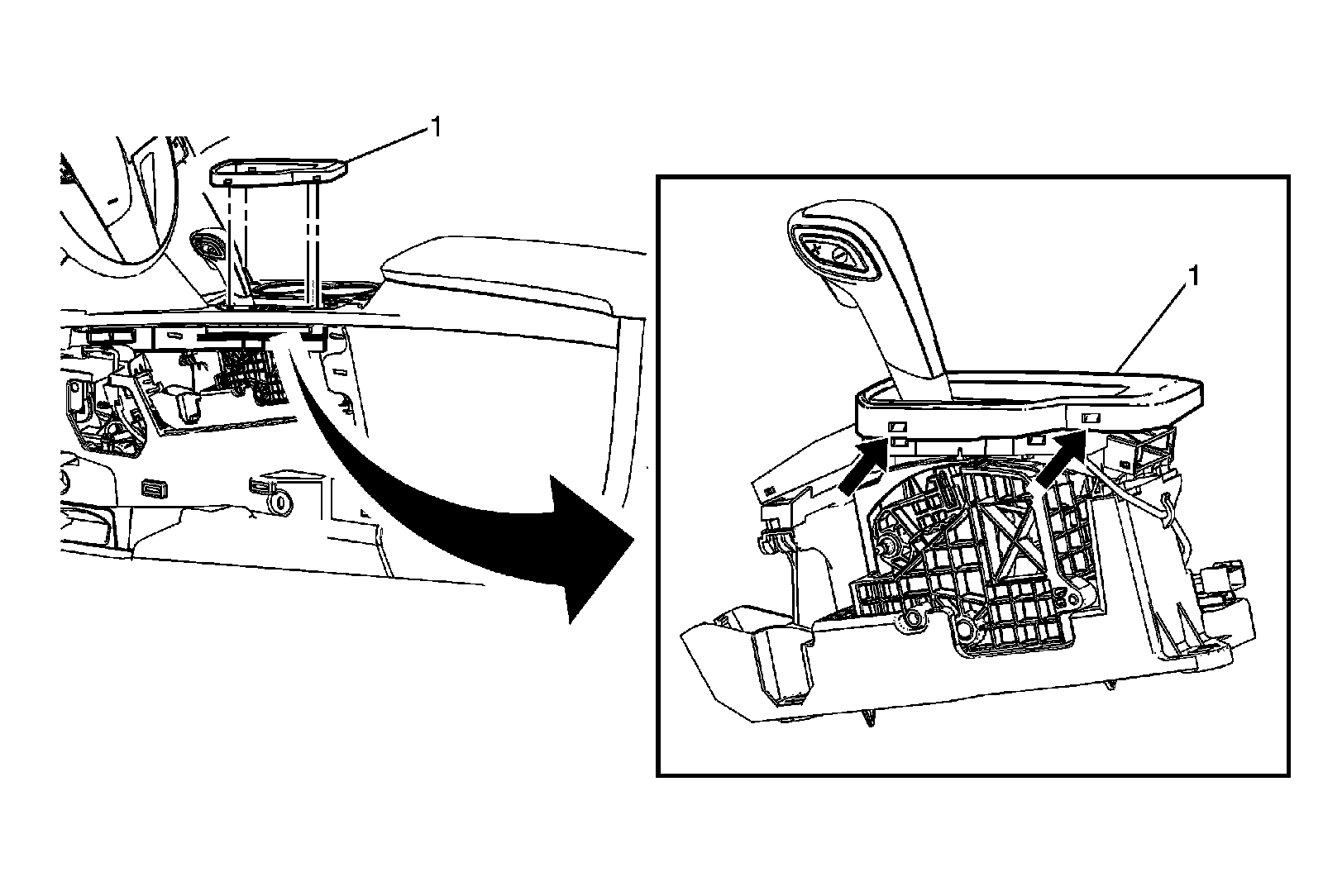 1

1