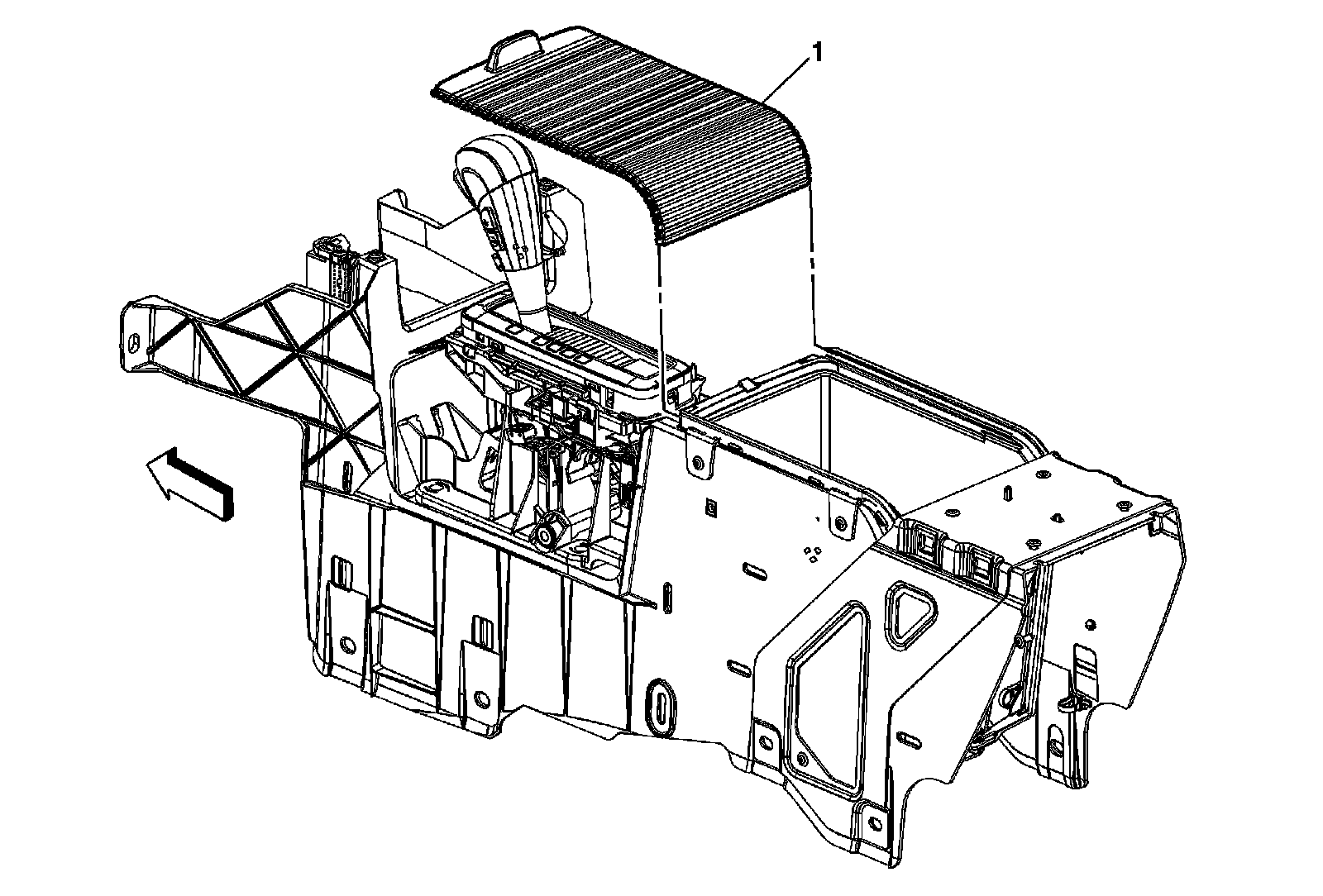 1