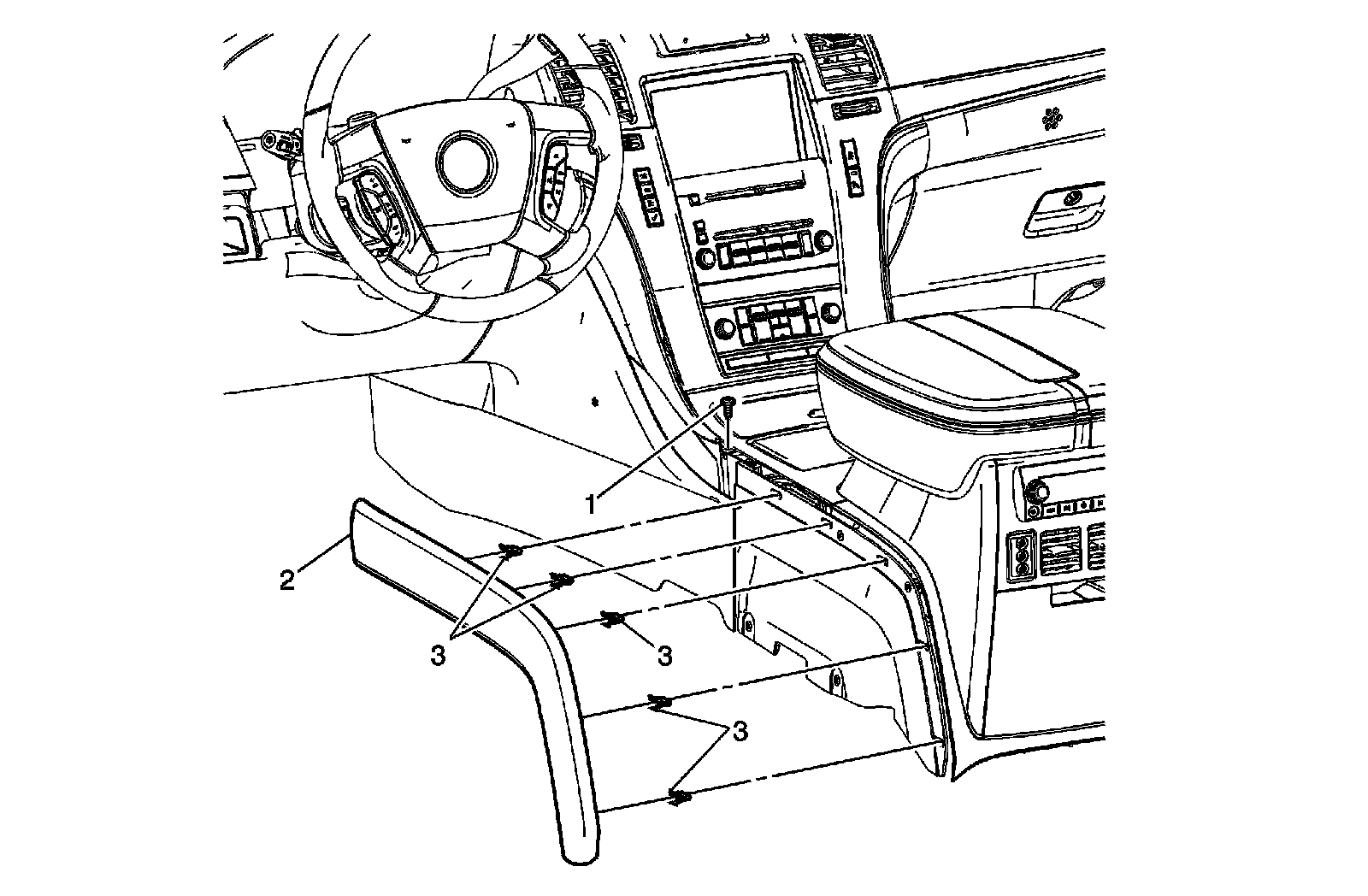 1
2
3
3
3