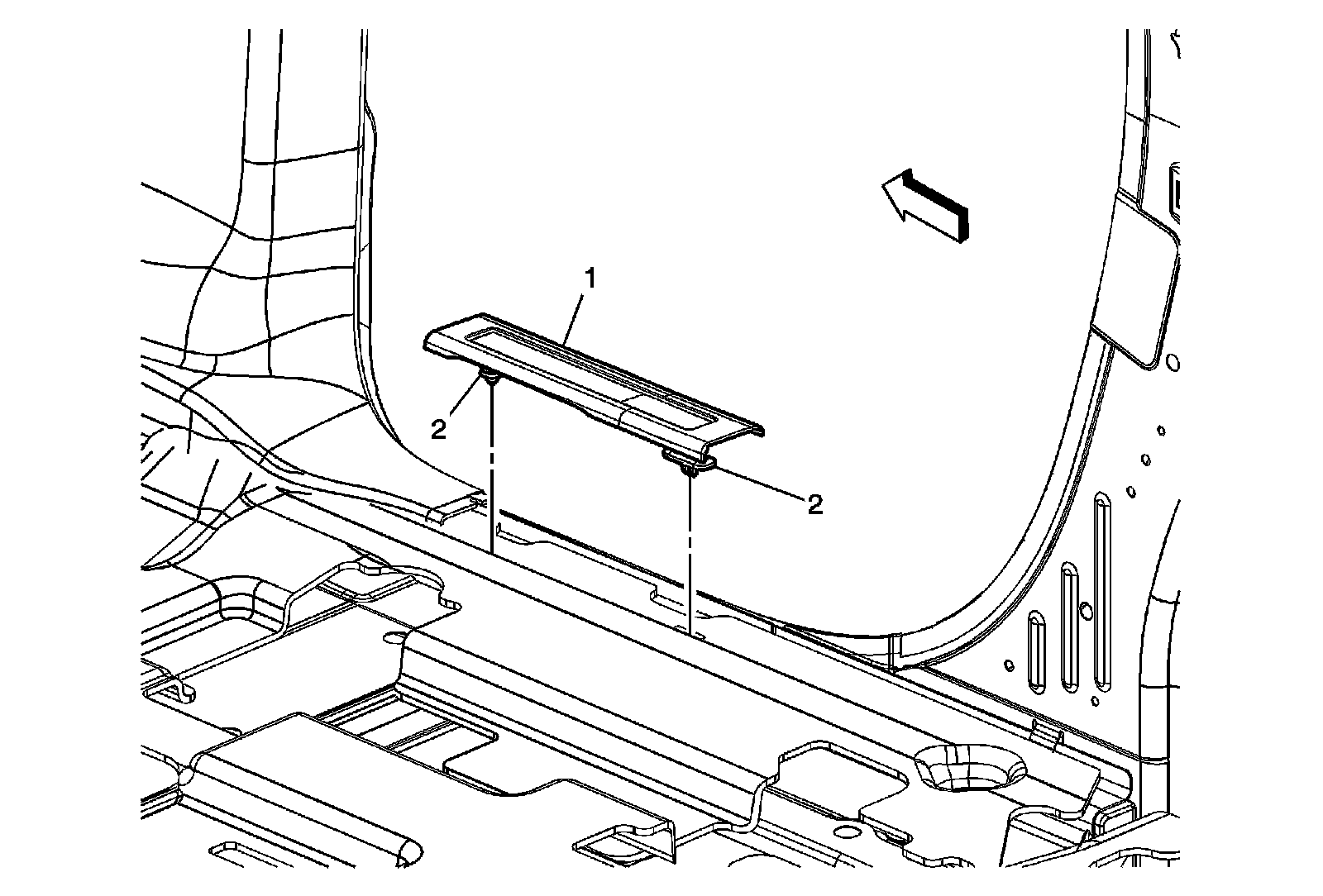 1
2
2