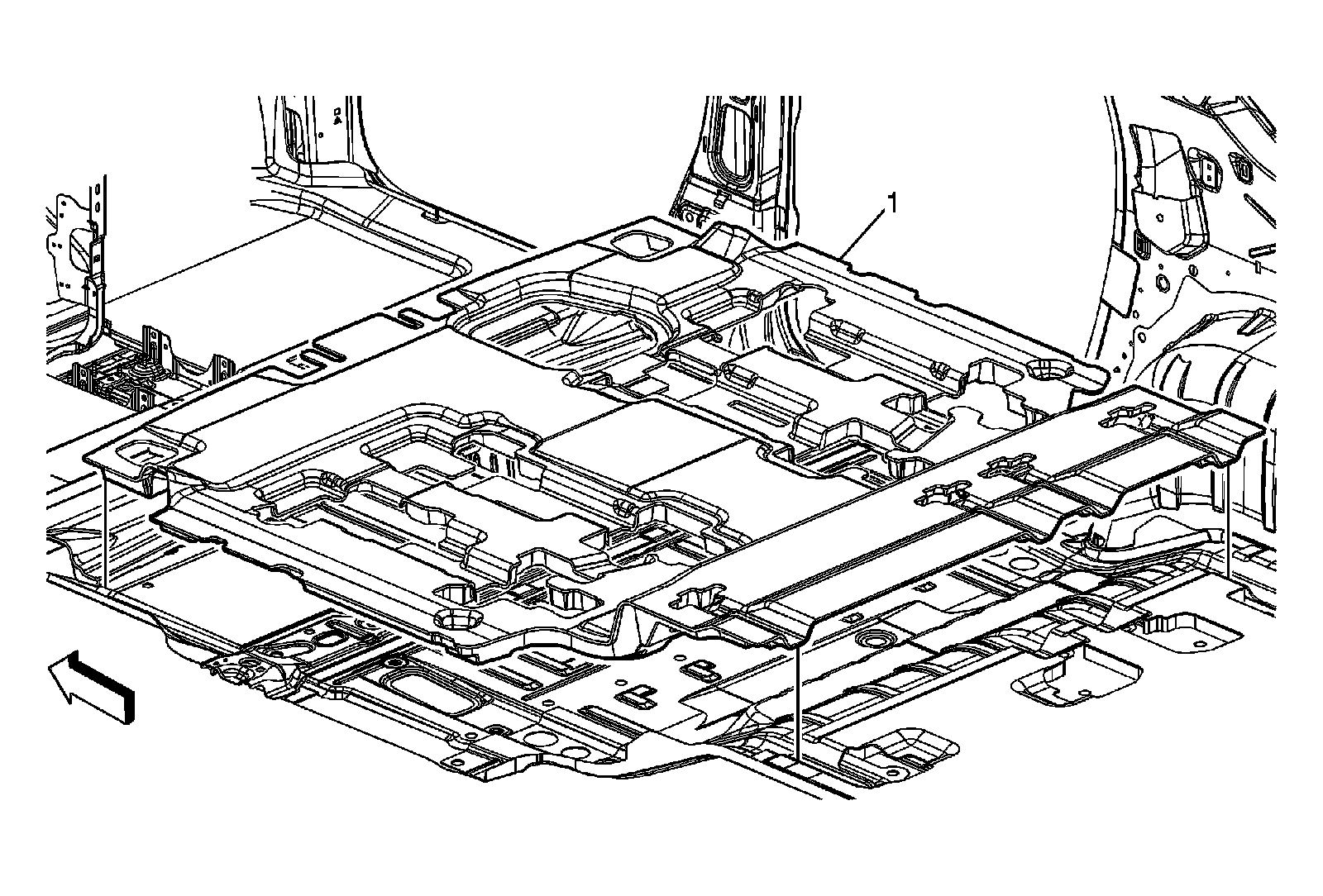 1