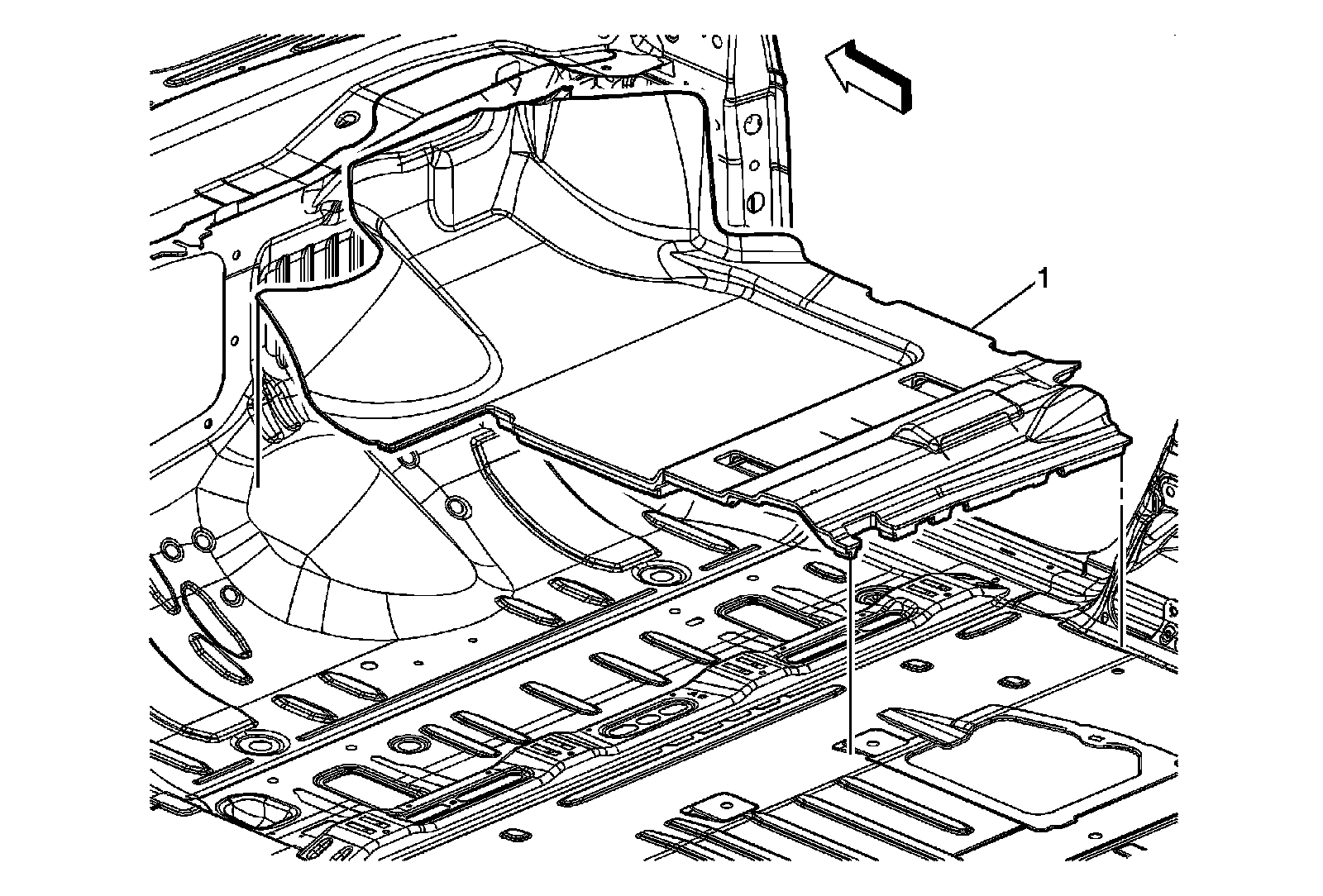 1