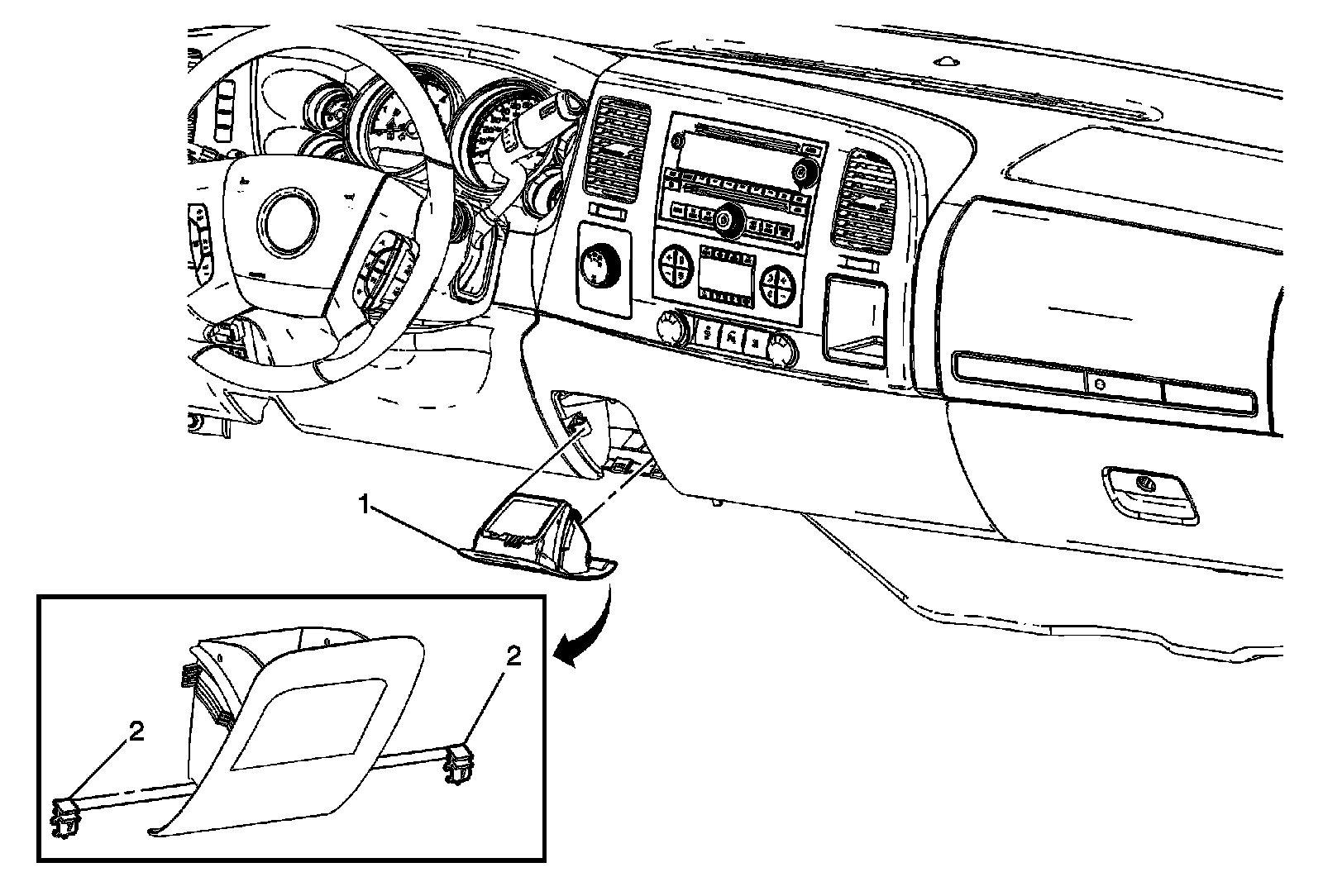 1

2

2