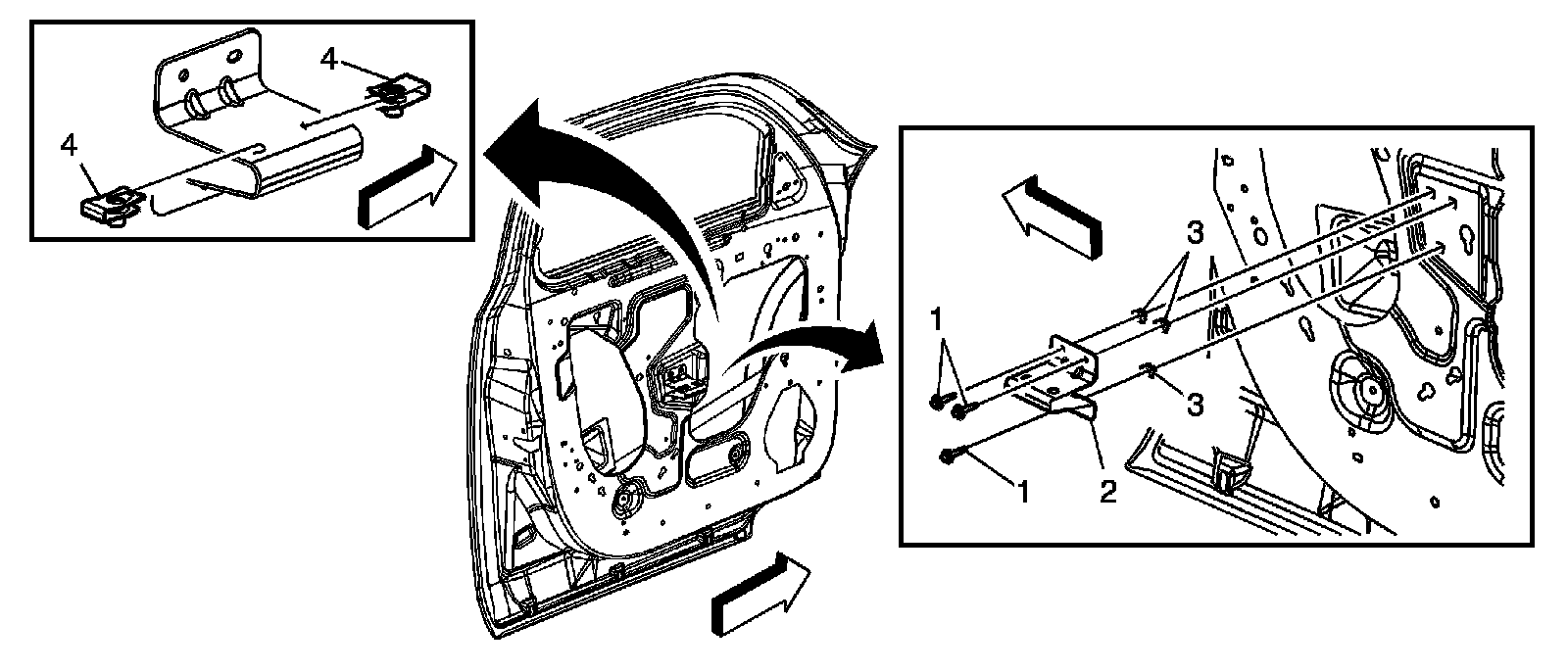 4
4
3
1
3
1
2