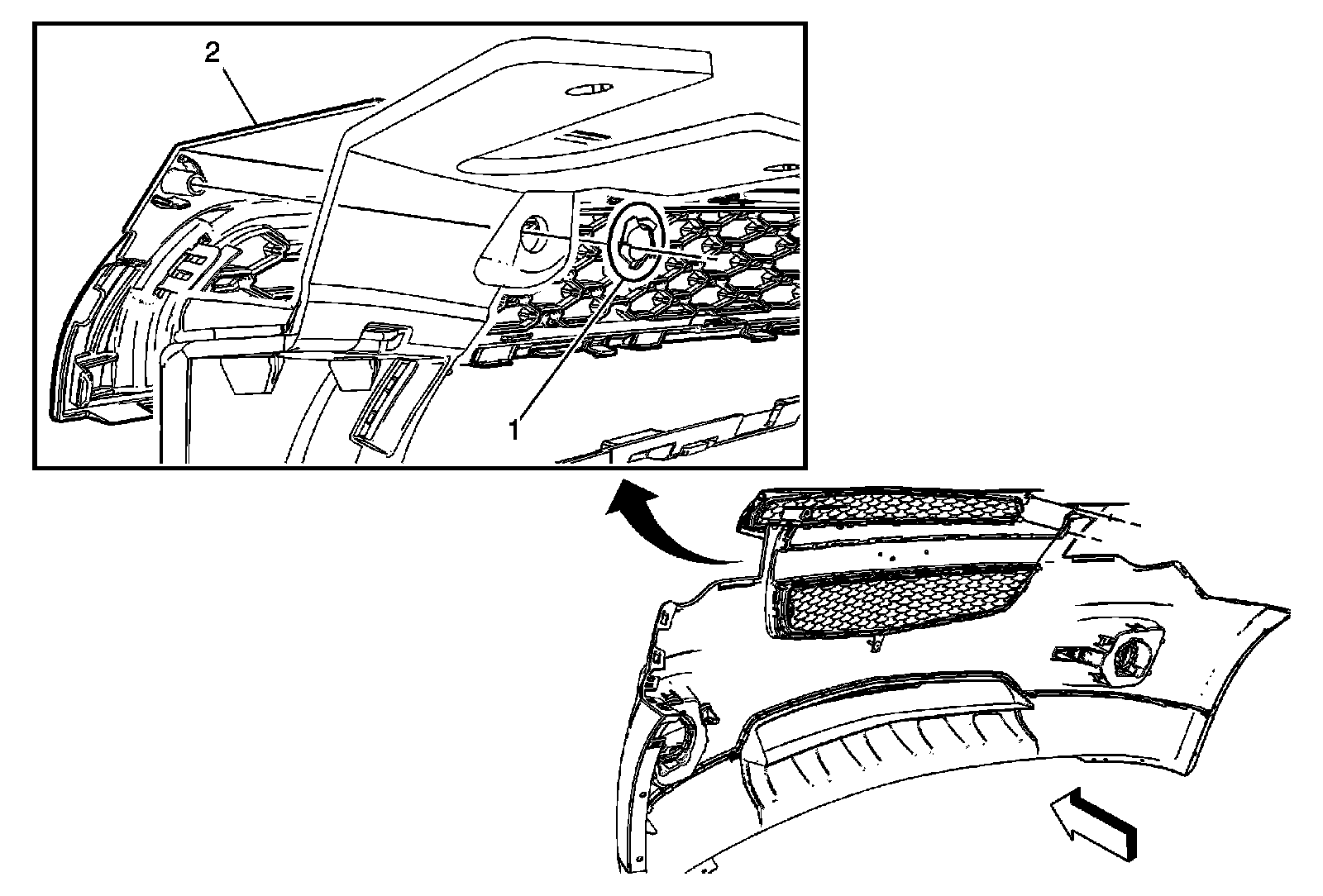 2
1