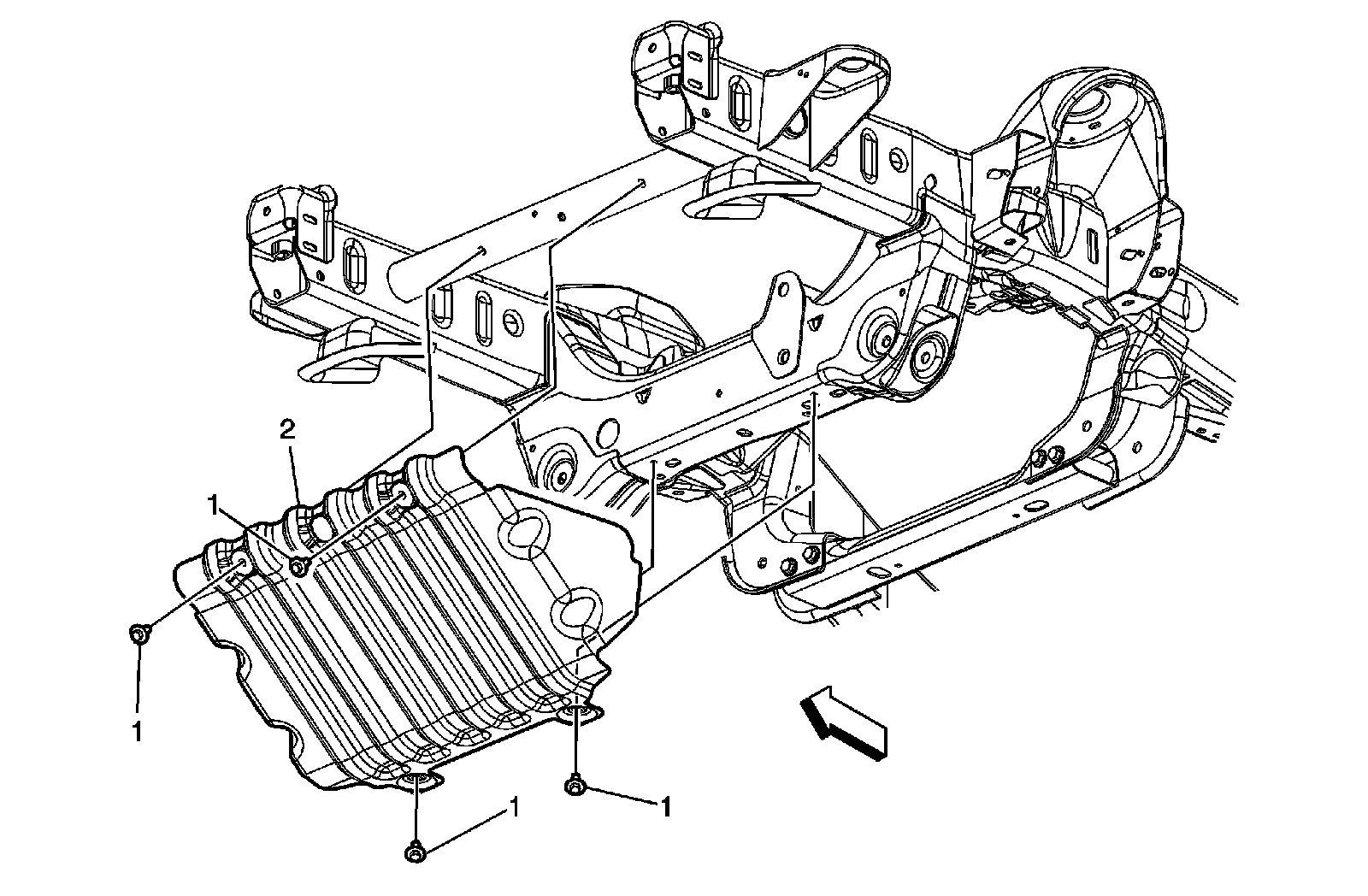 2
1
1
1
1