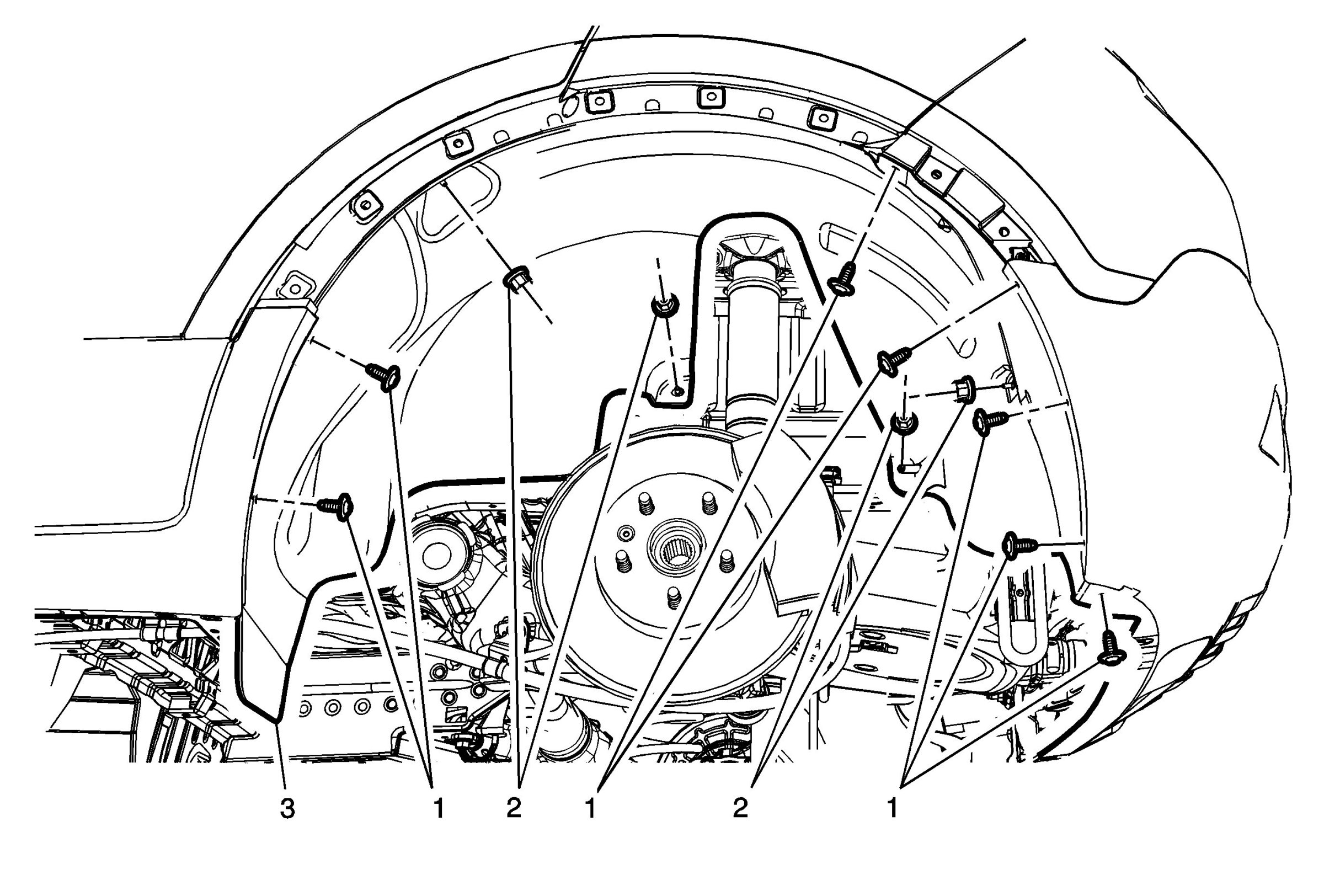 3 1 2 1 2 1