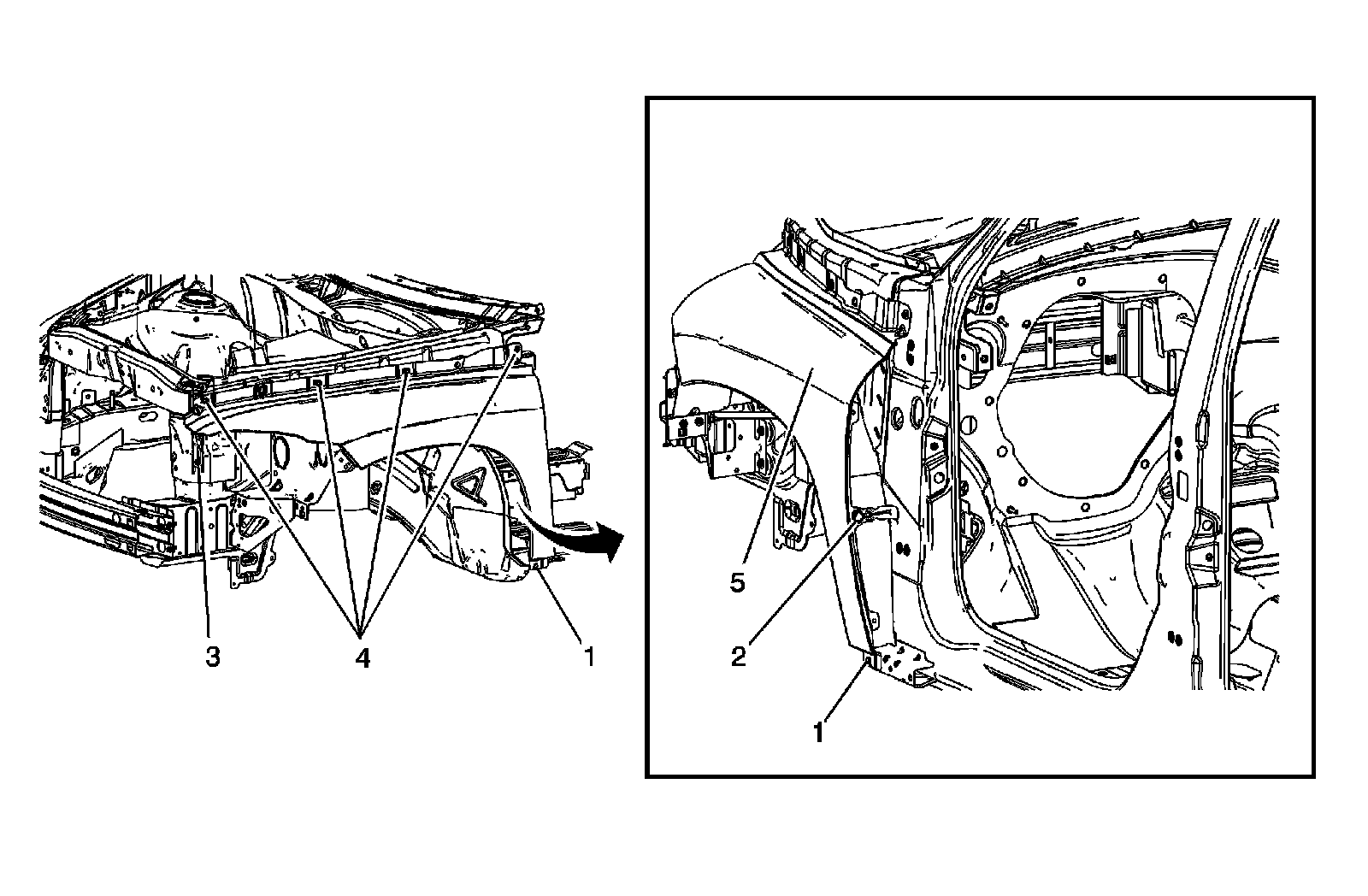 3
4
1
5
2
1