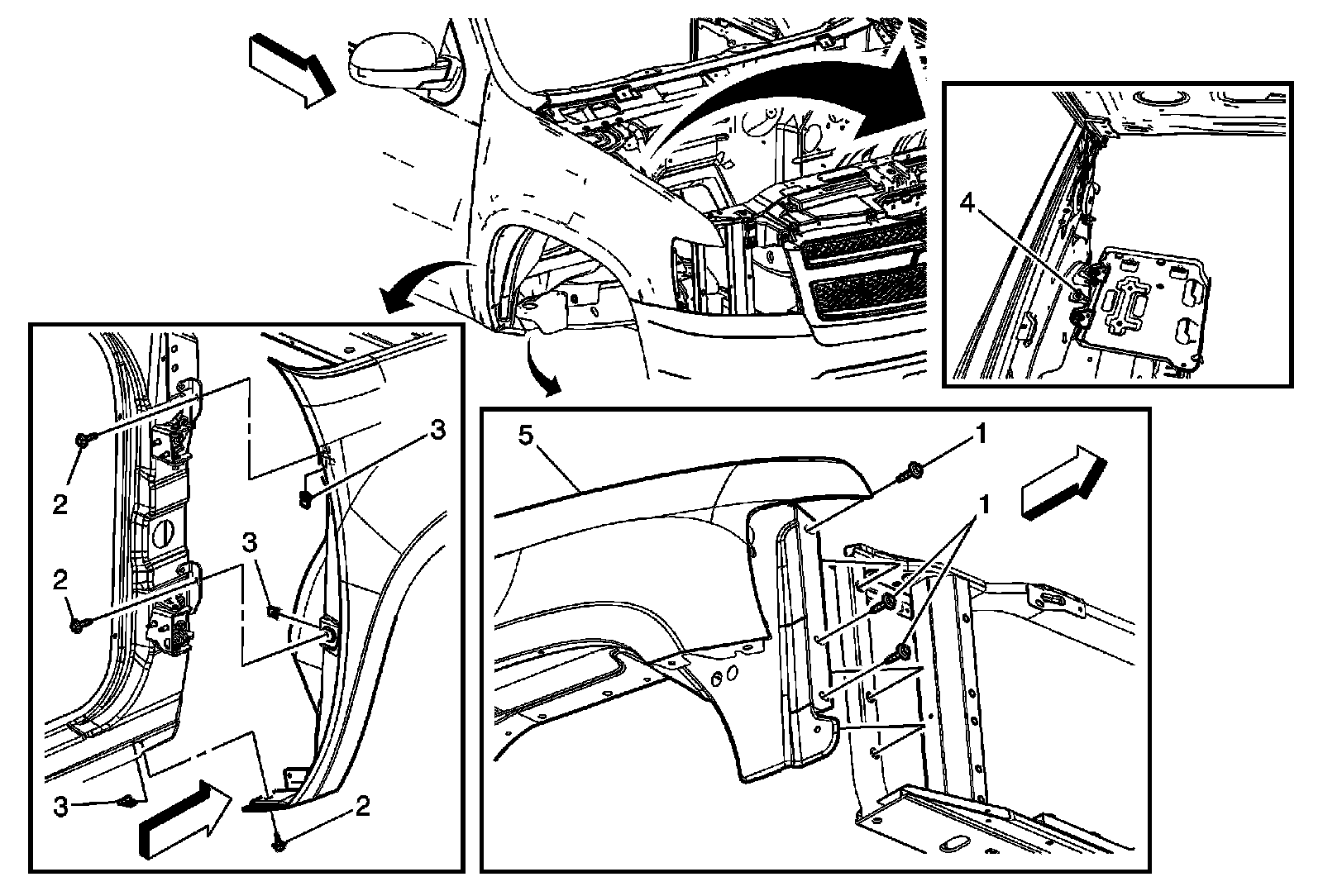 4

2
3
2
3
3
2

5
1
1