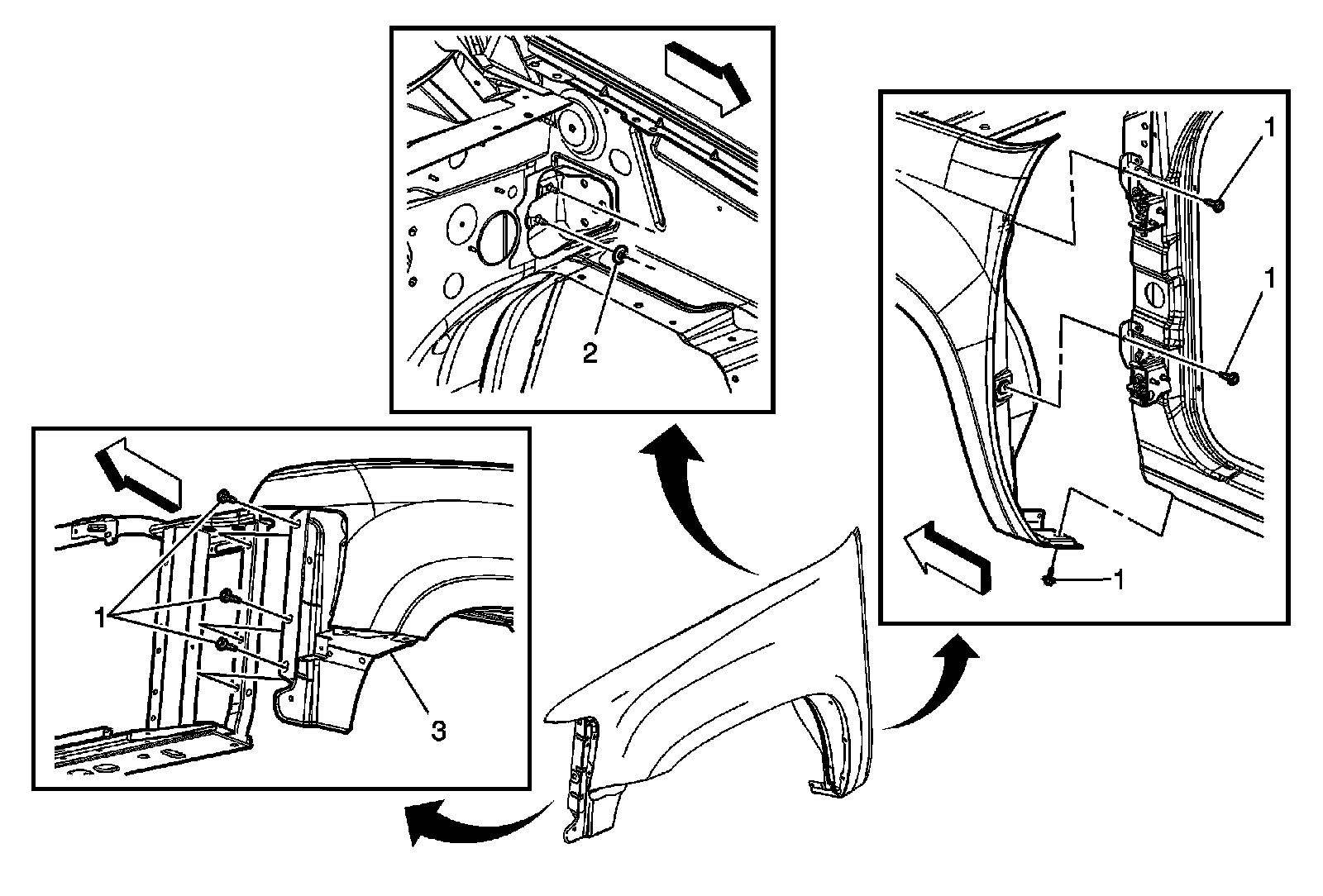 2

1
1
1

1
3