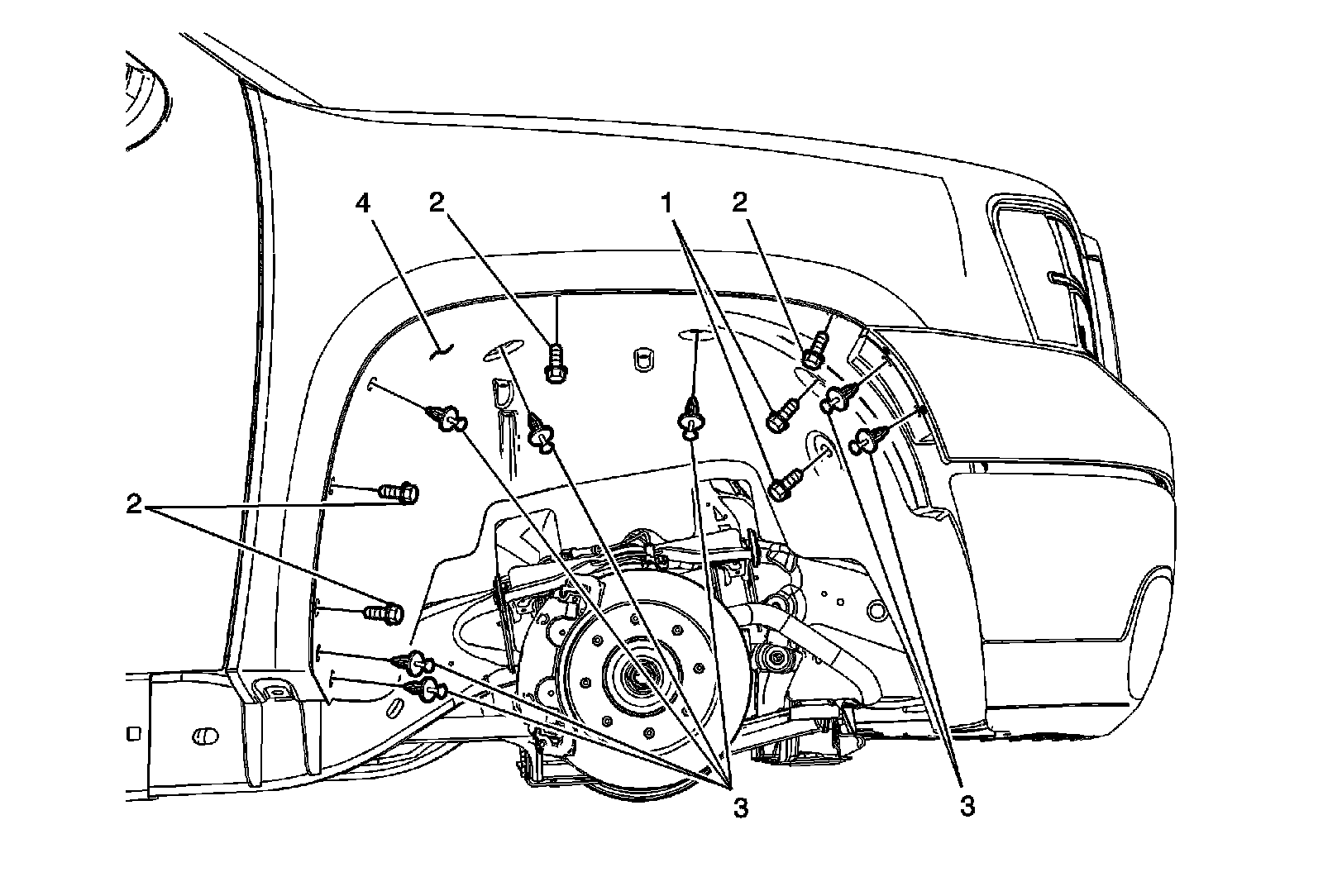 4
2
1
2
2
3
3