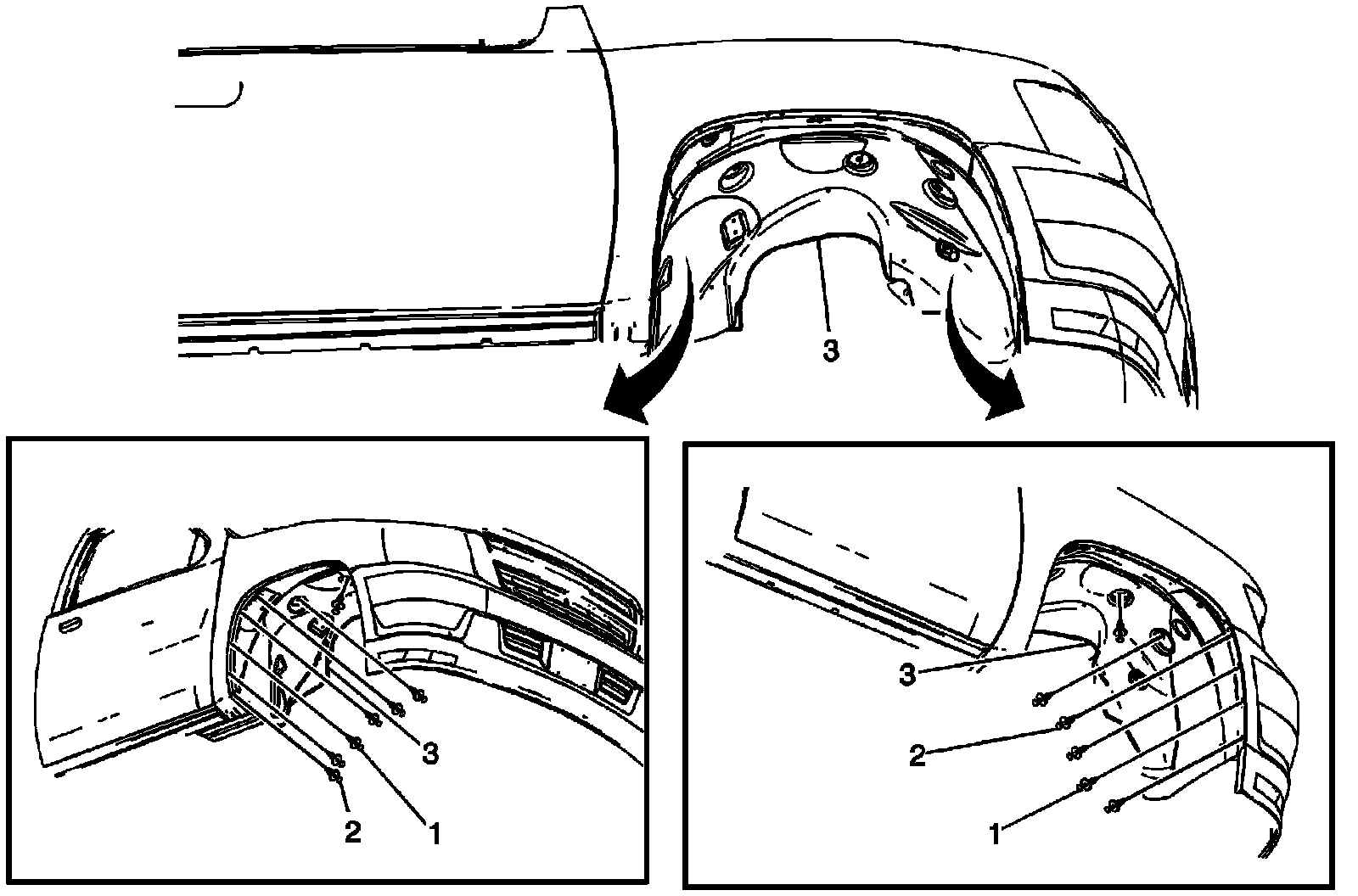 3

3

2

1

3

2

1