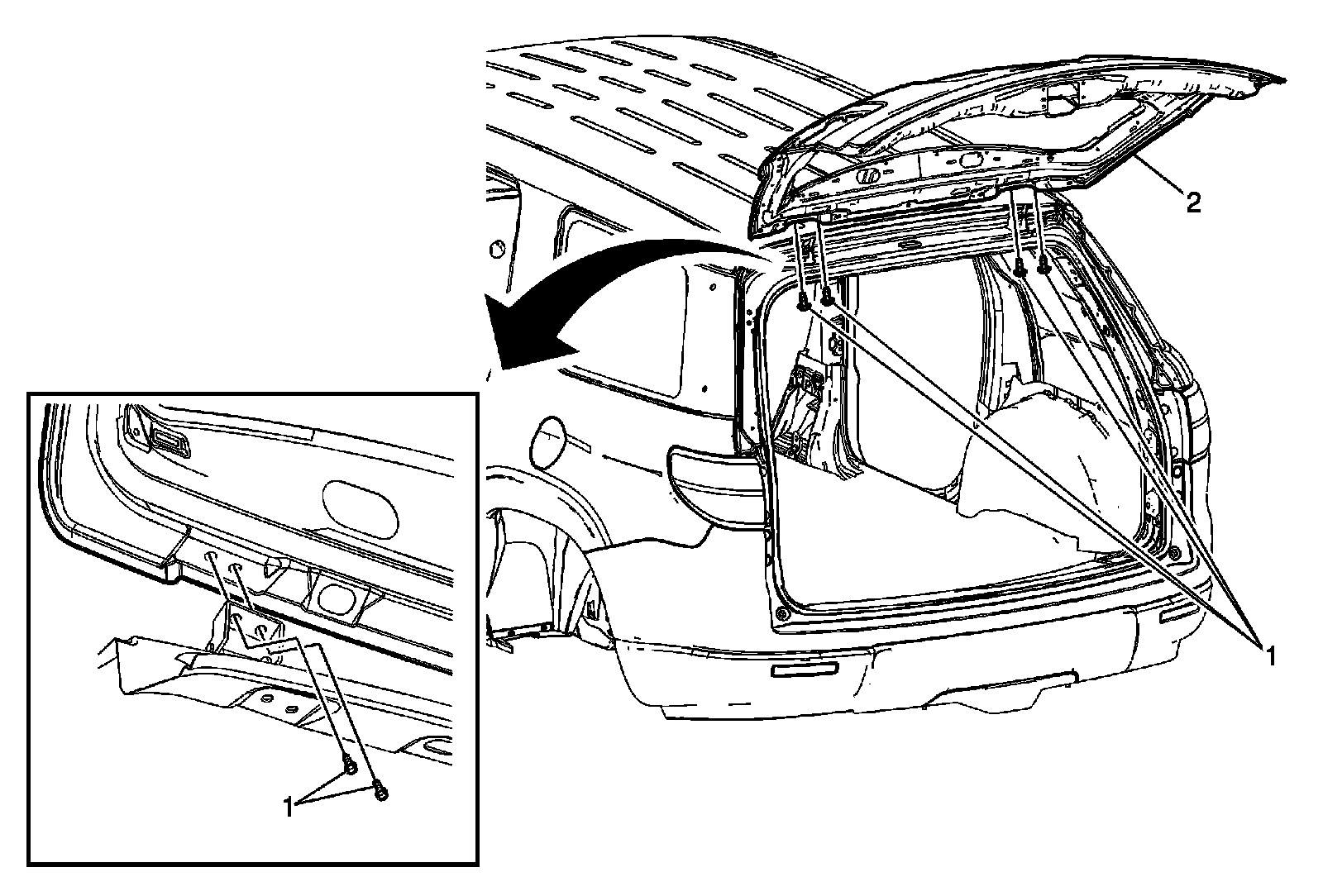 2

1

1