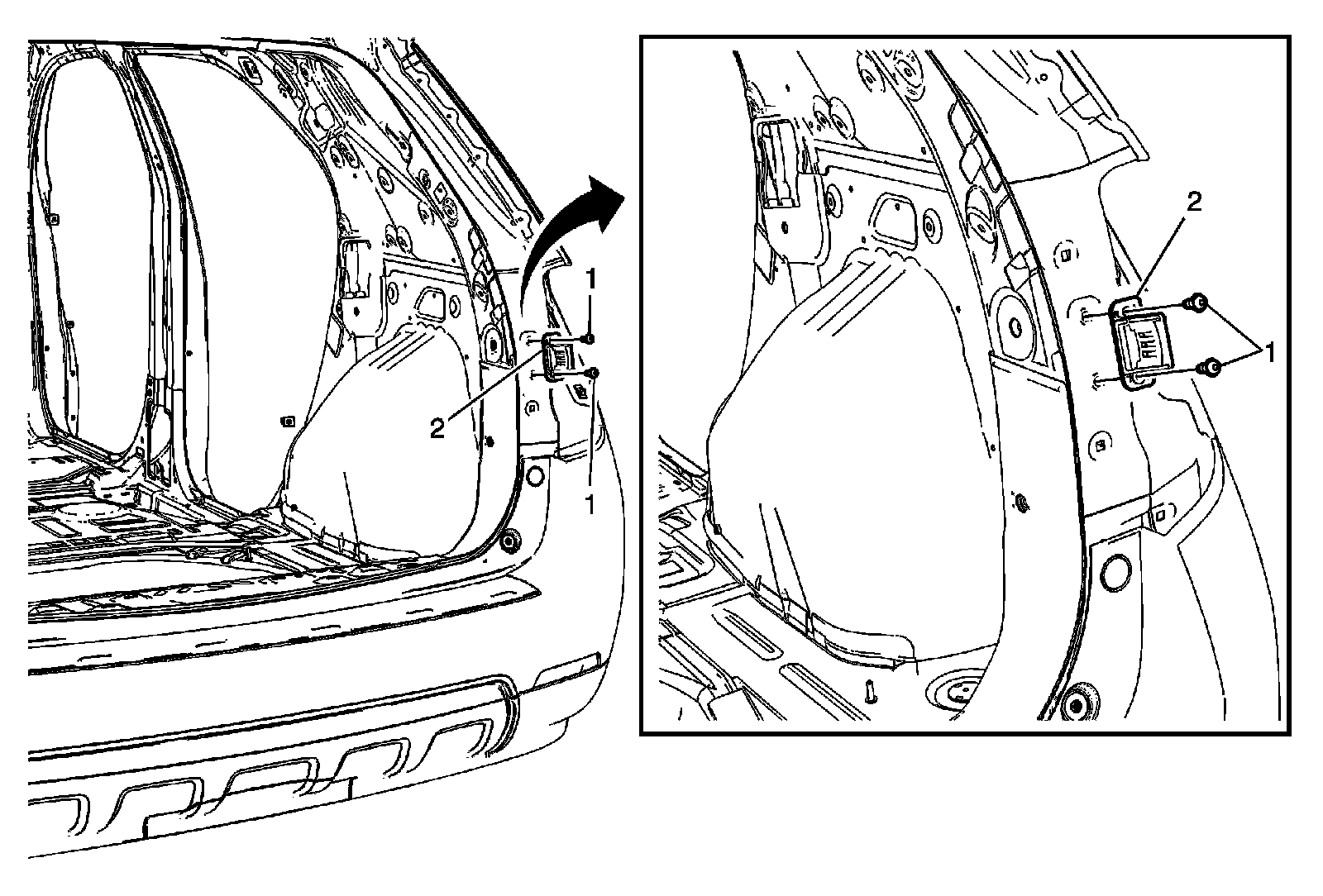 1
2
1
2
1