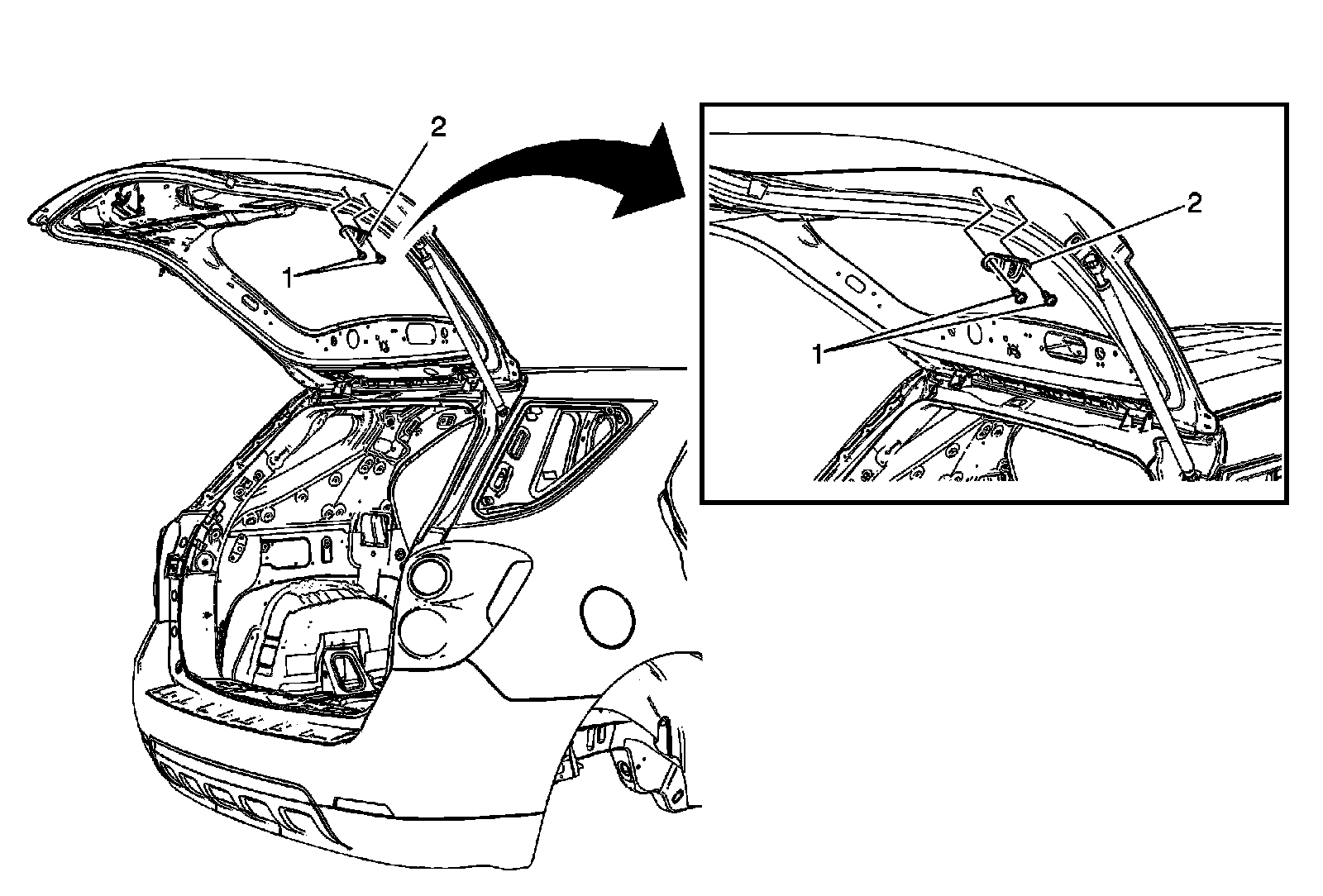 2
1
2
1