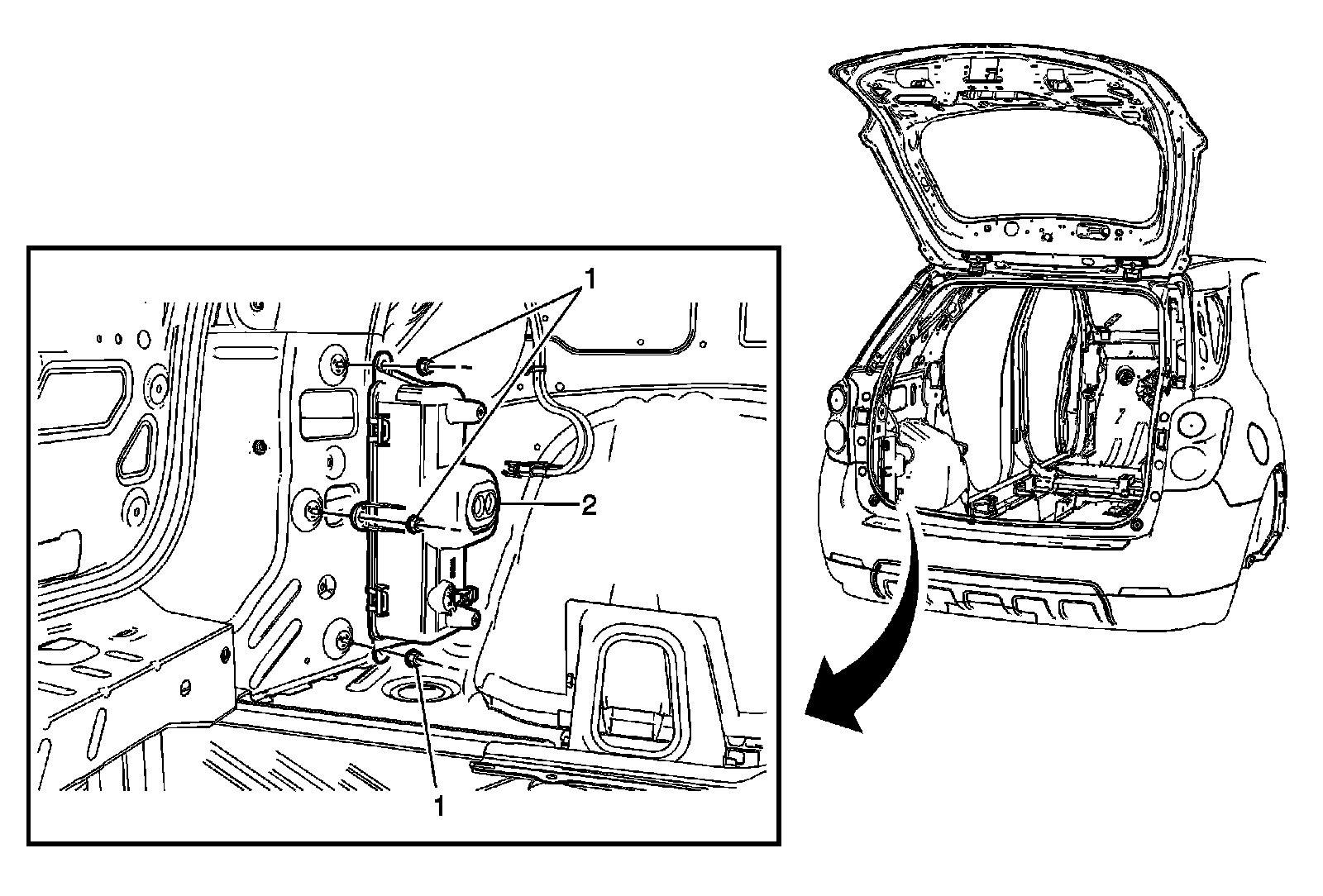 1
2
1