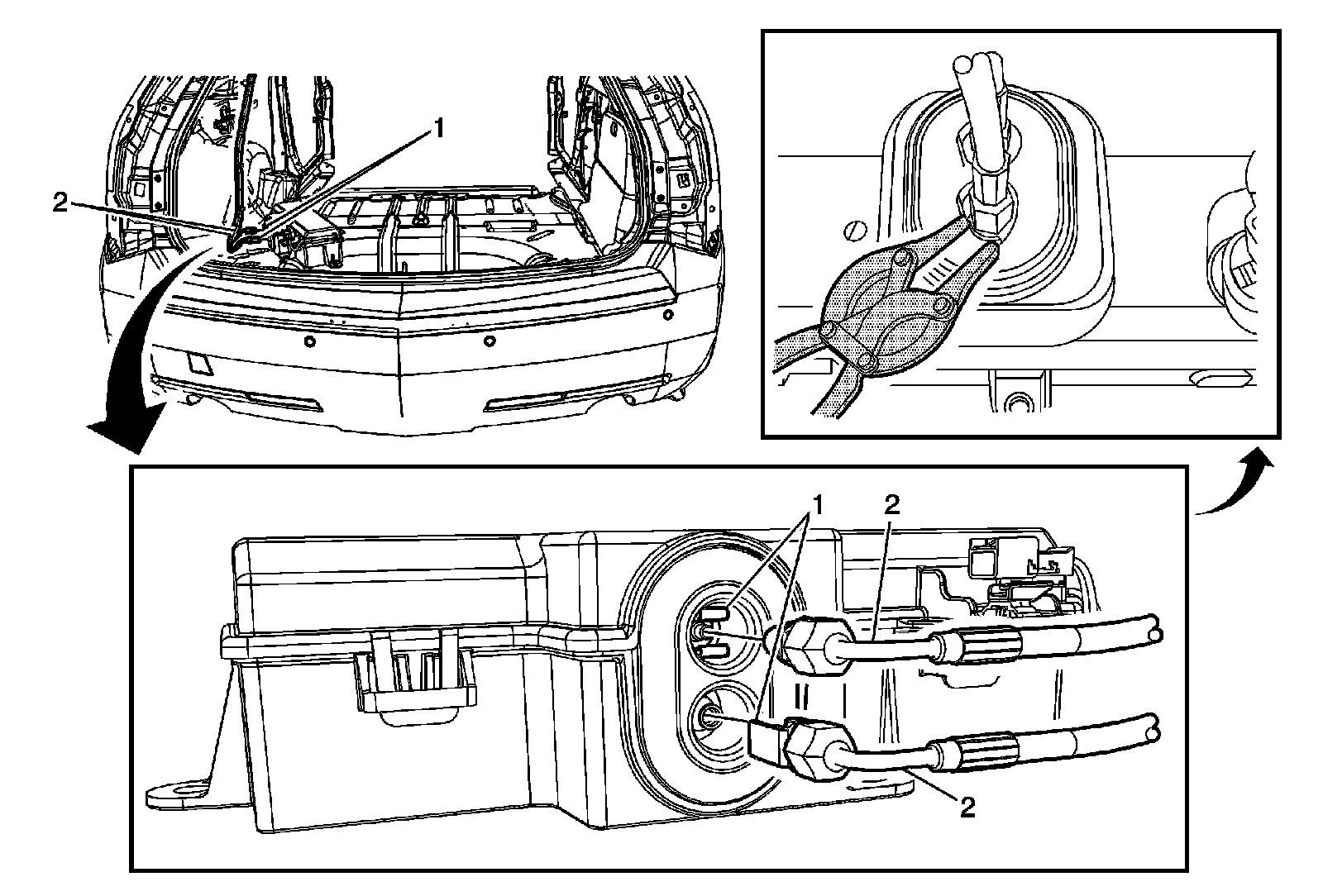 1
2
1
2
2