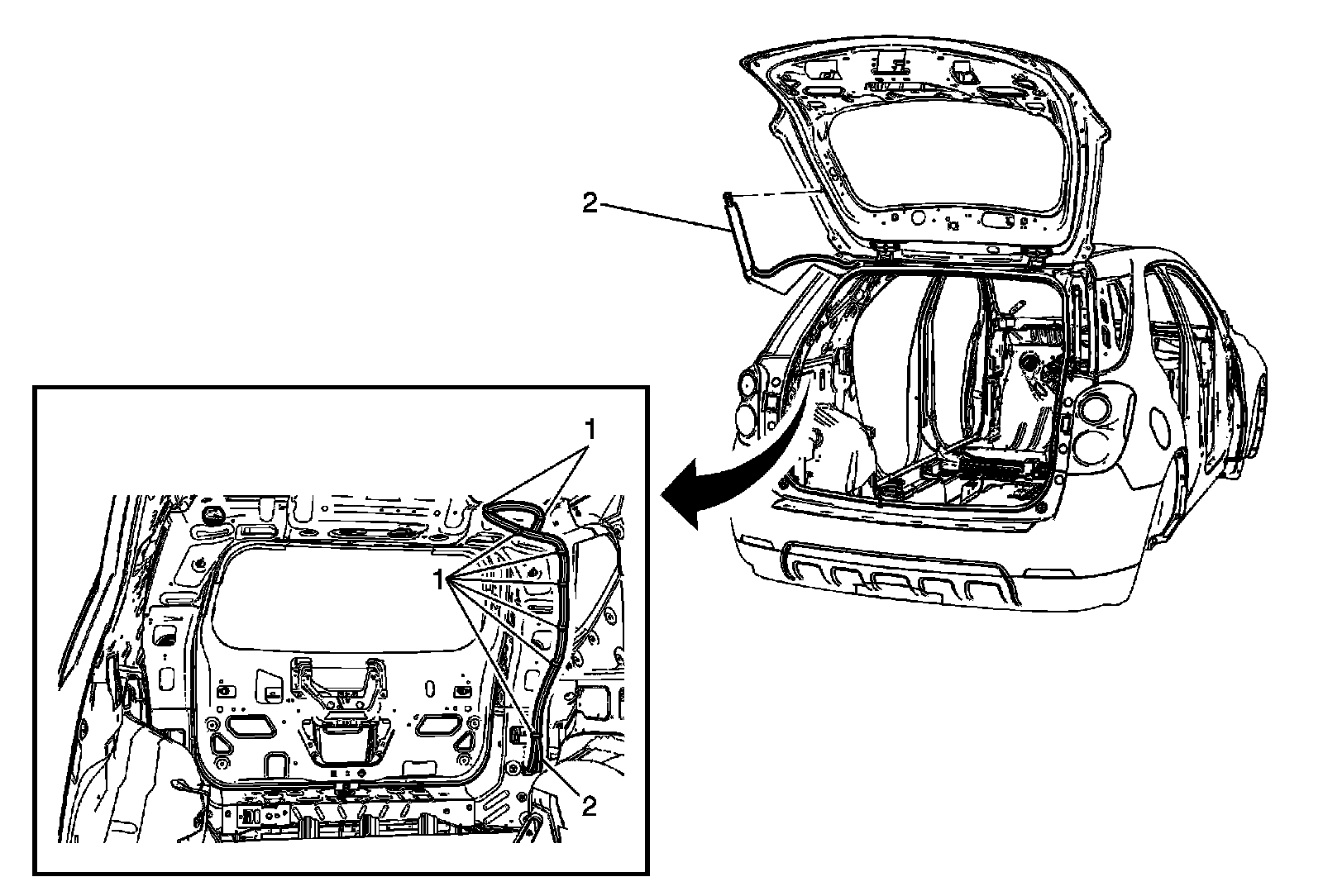 2

1

1

2