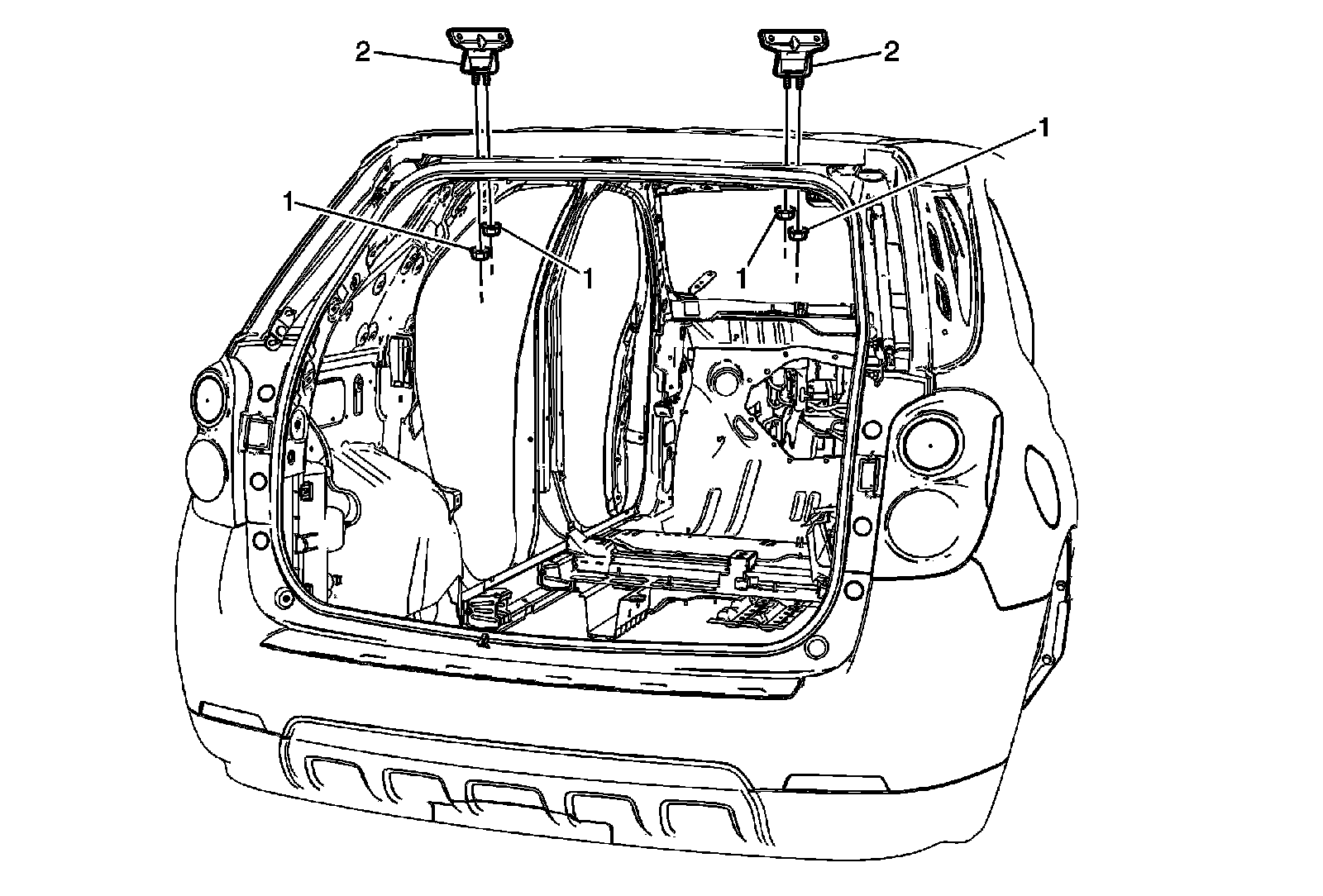 2
2
1
1
1
1