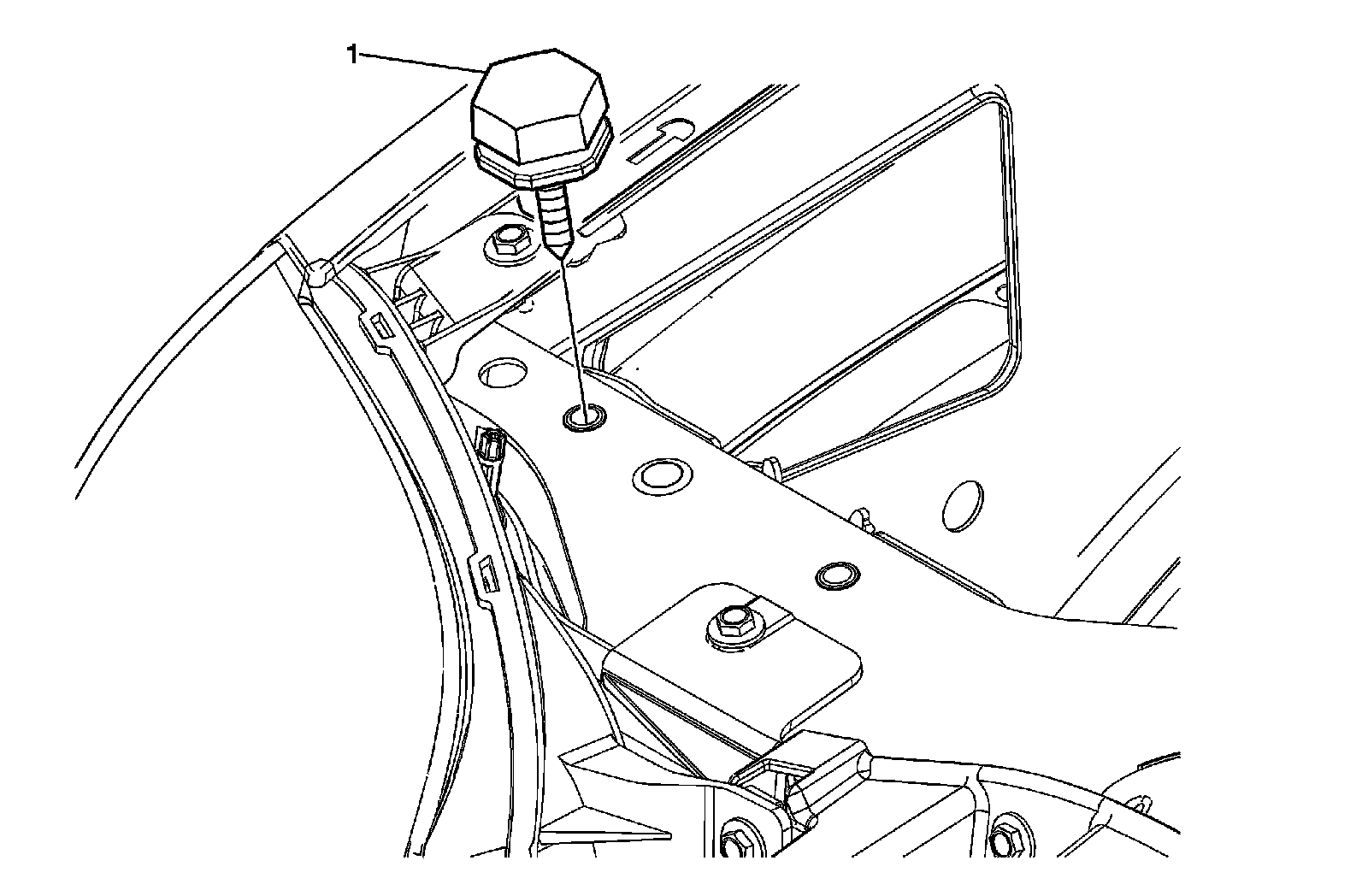 1