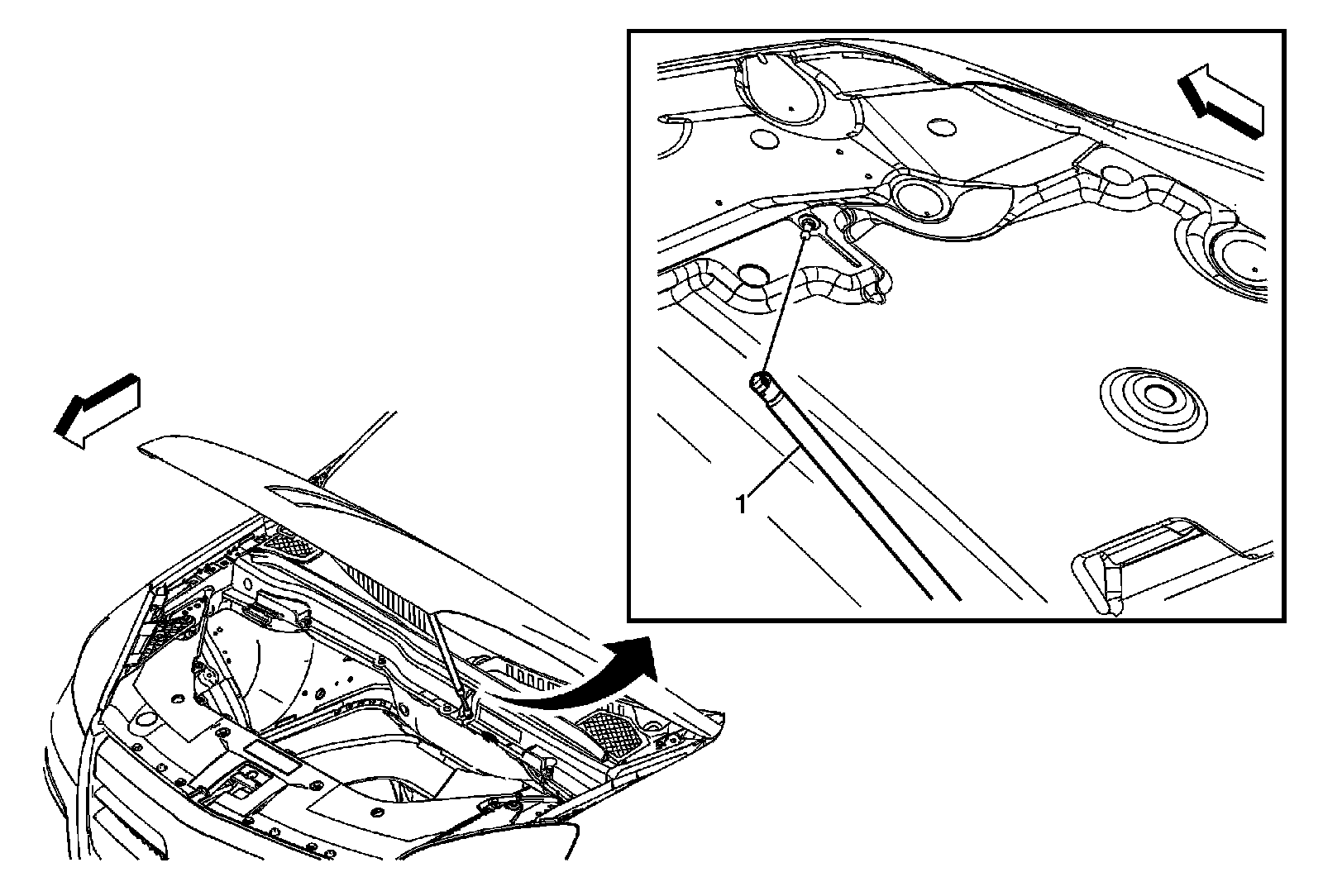 1