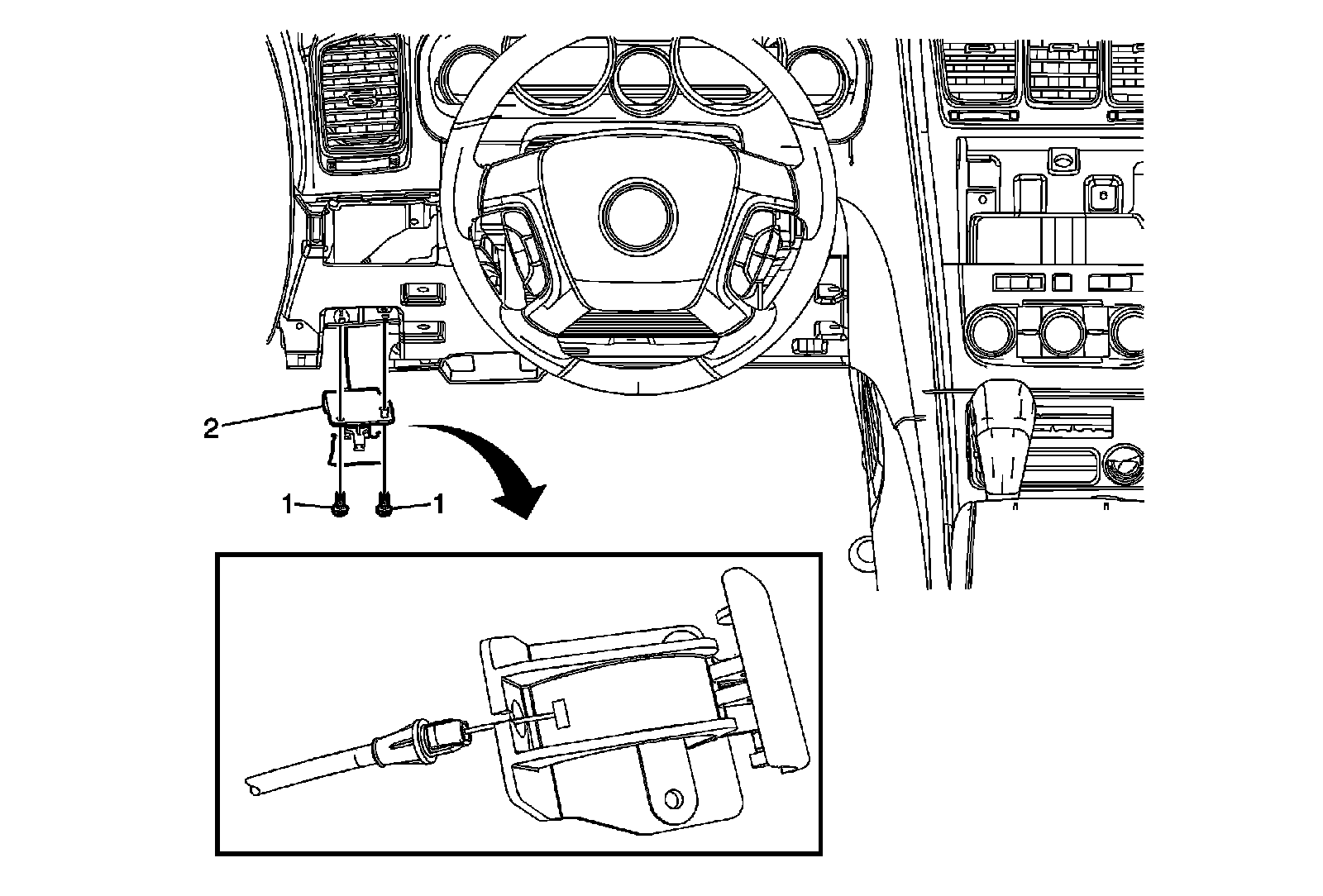 2

1 1