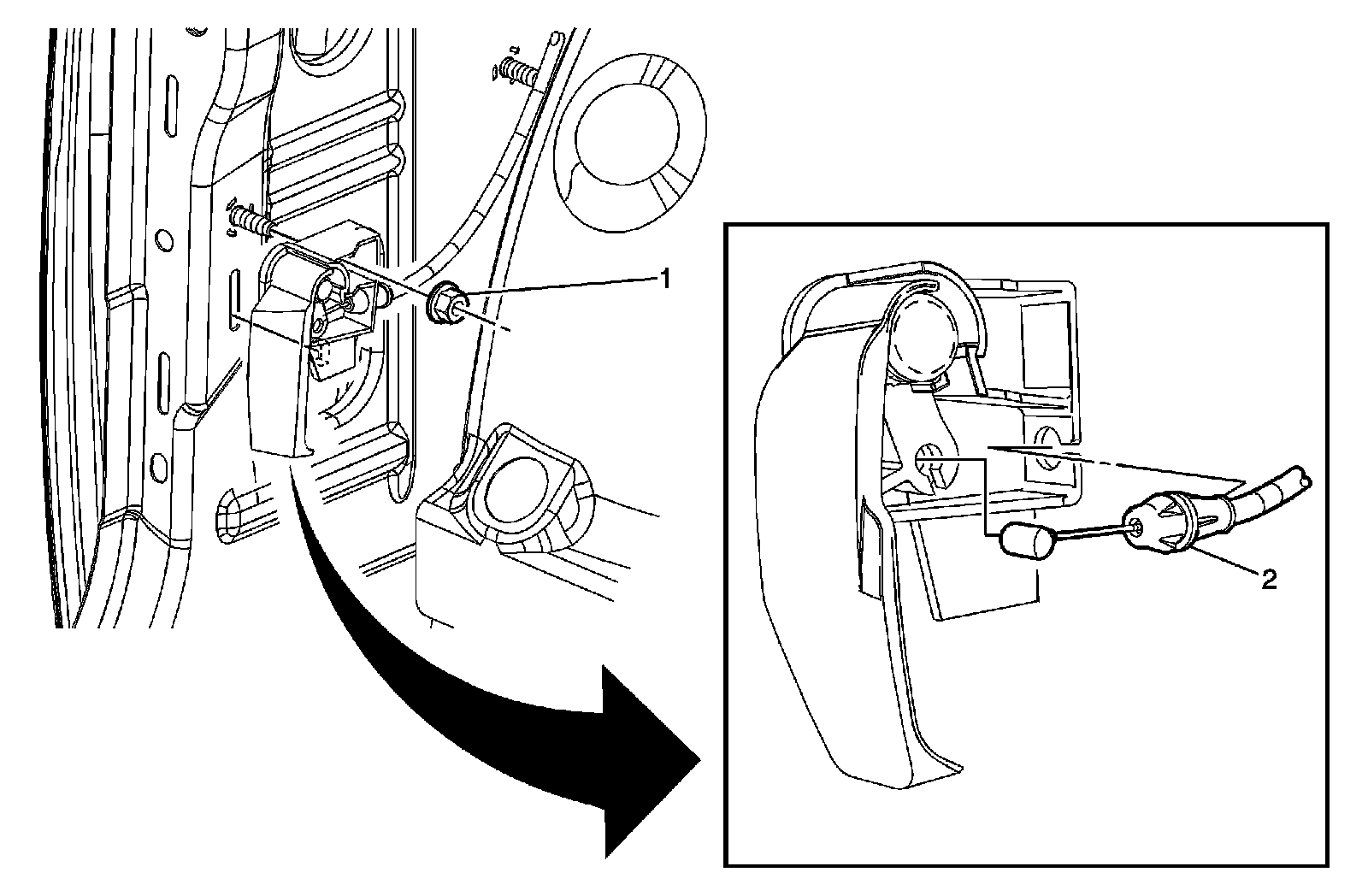 1

2