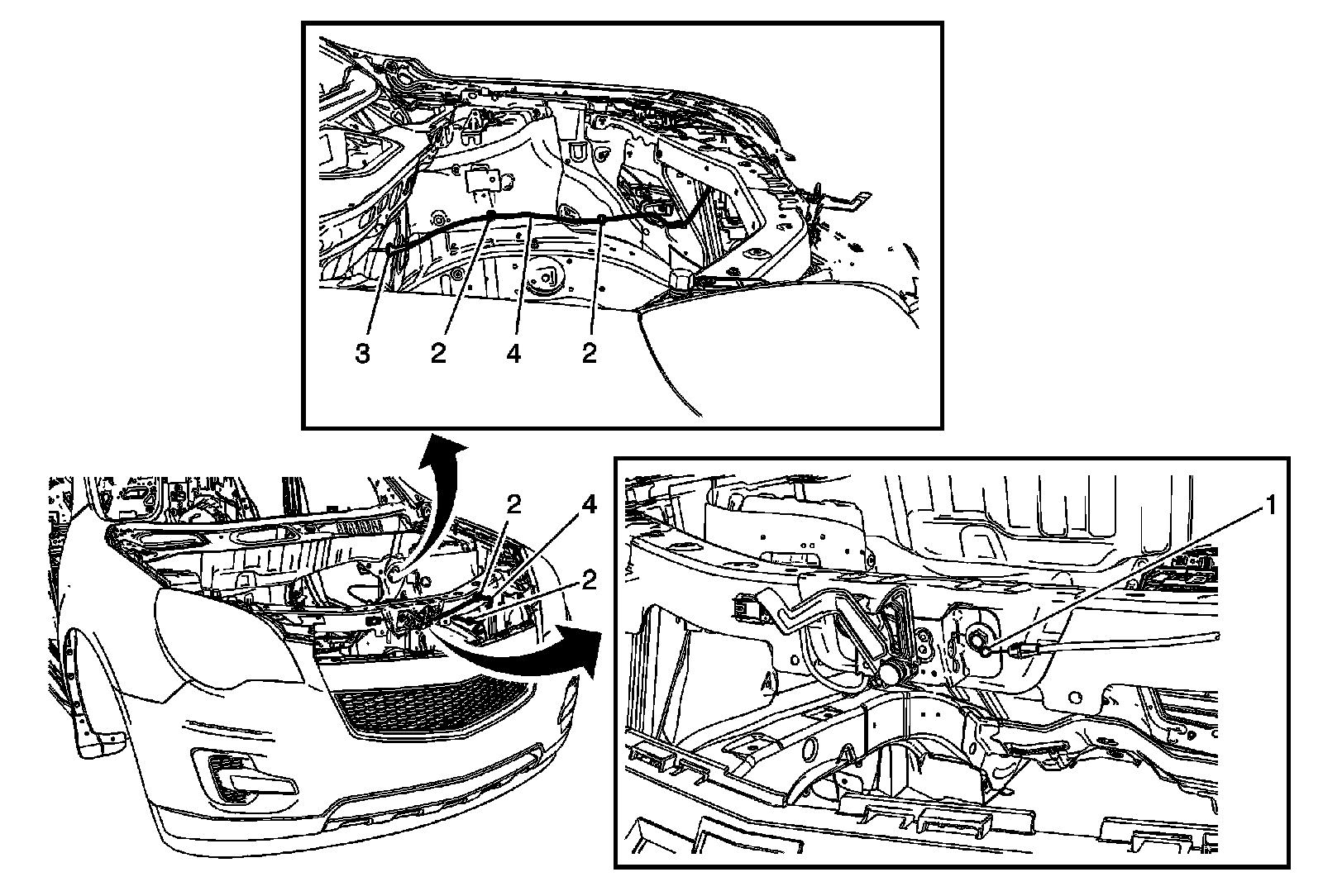 3 2 4 2

2 4 2

1