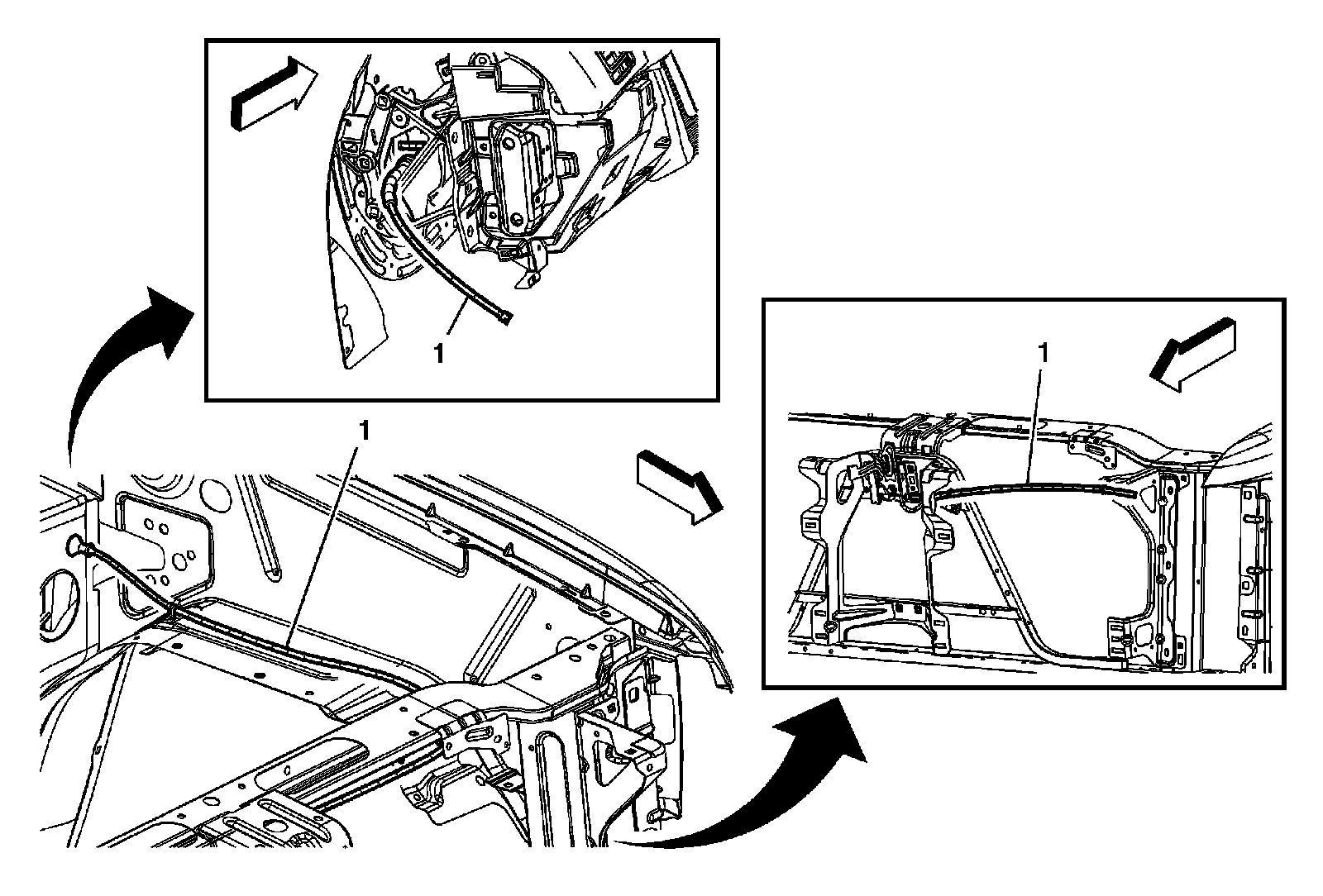 1

1

1