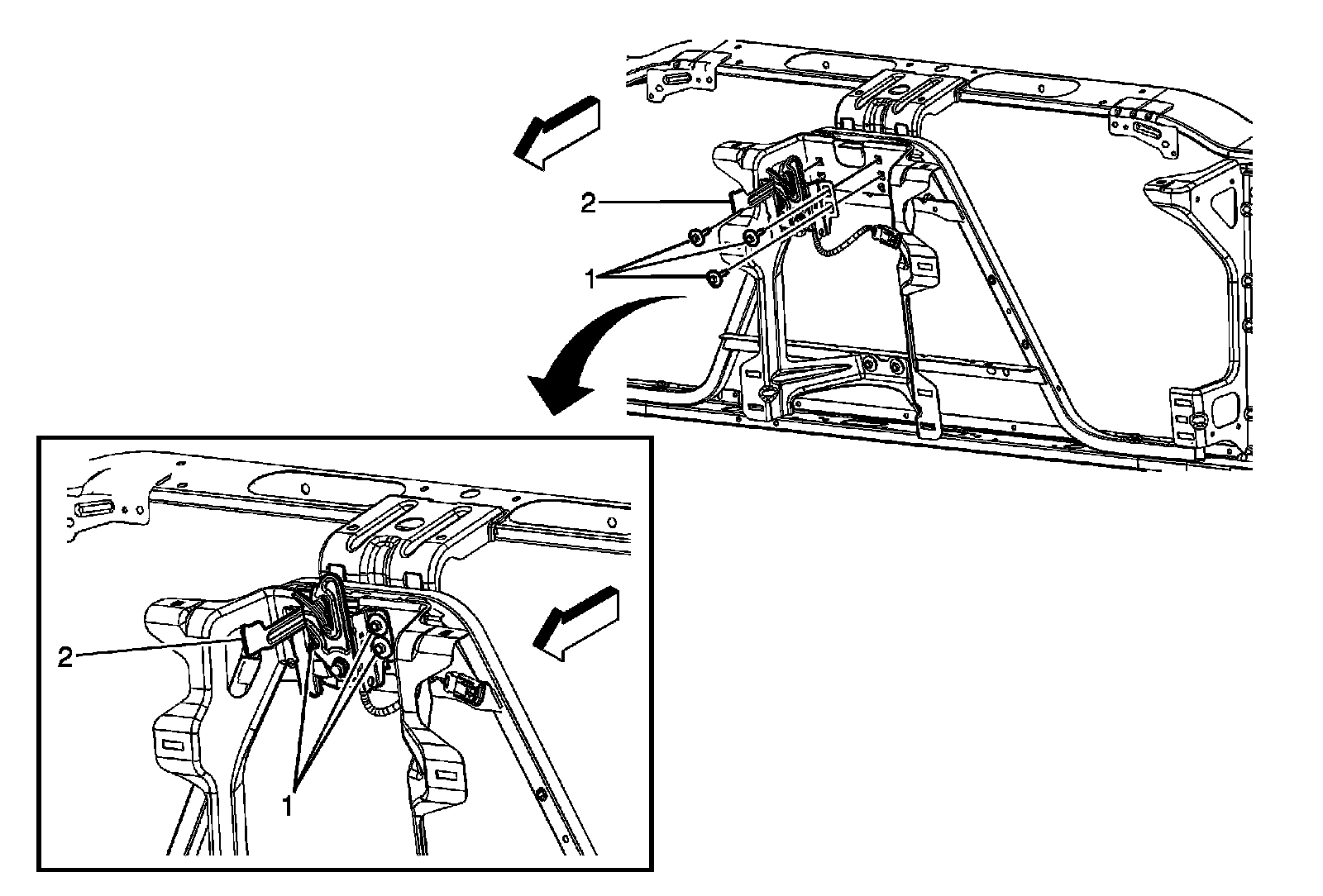 2
1
2
1