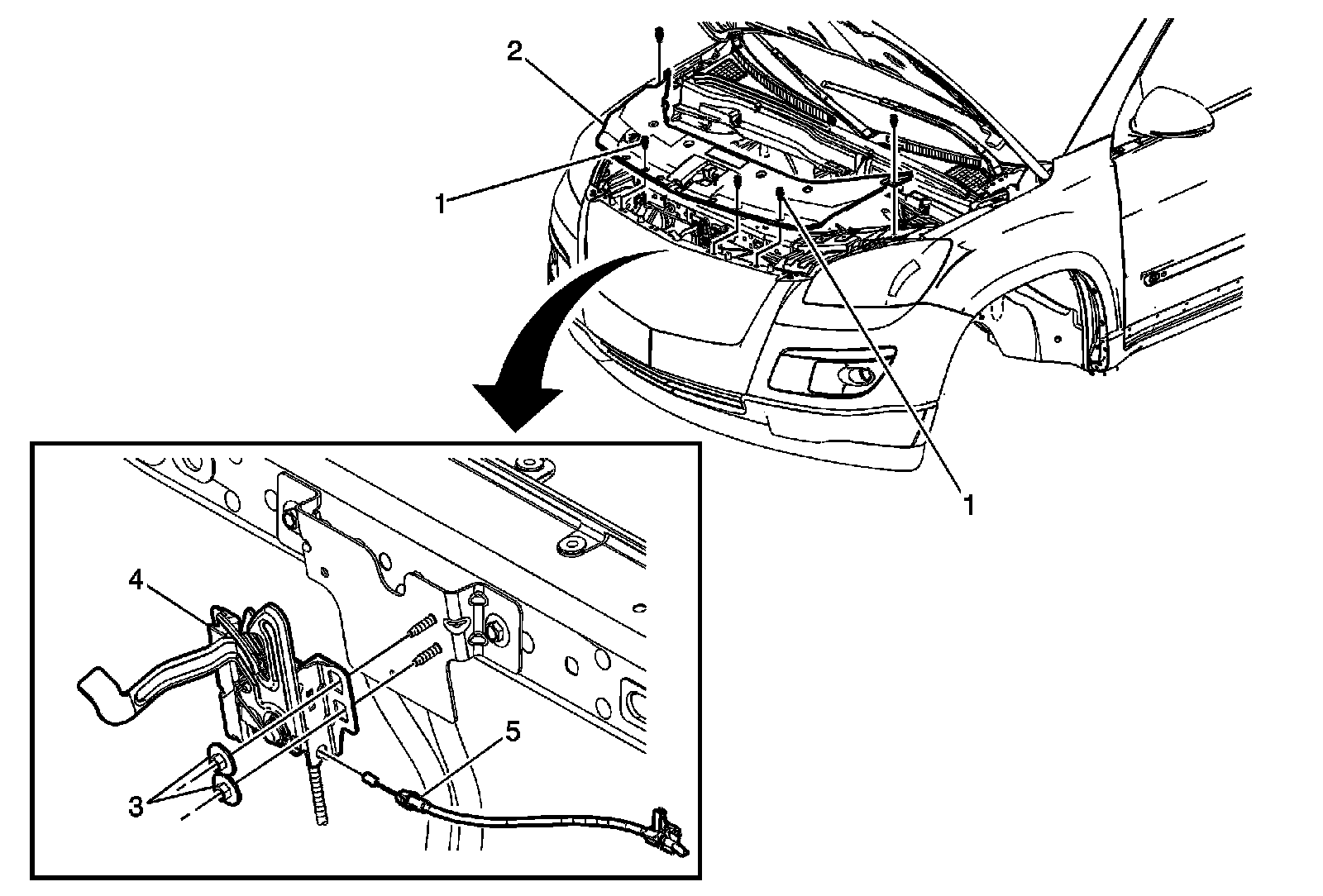 2
1
1
4
5
3