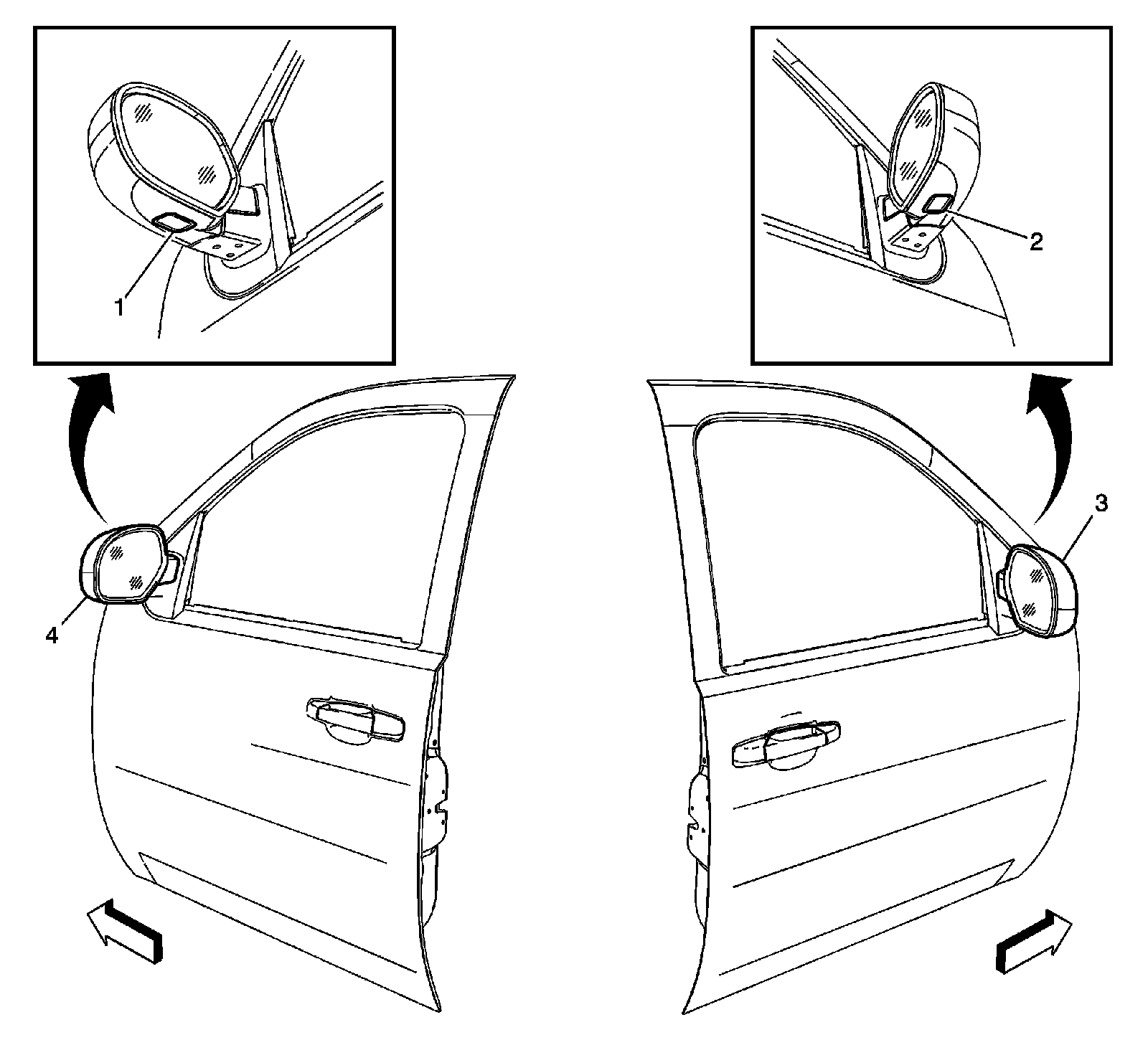 1
2
3
4