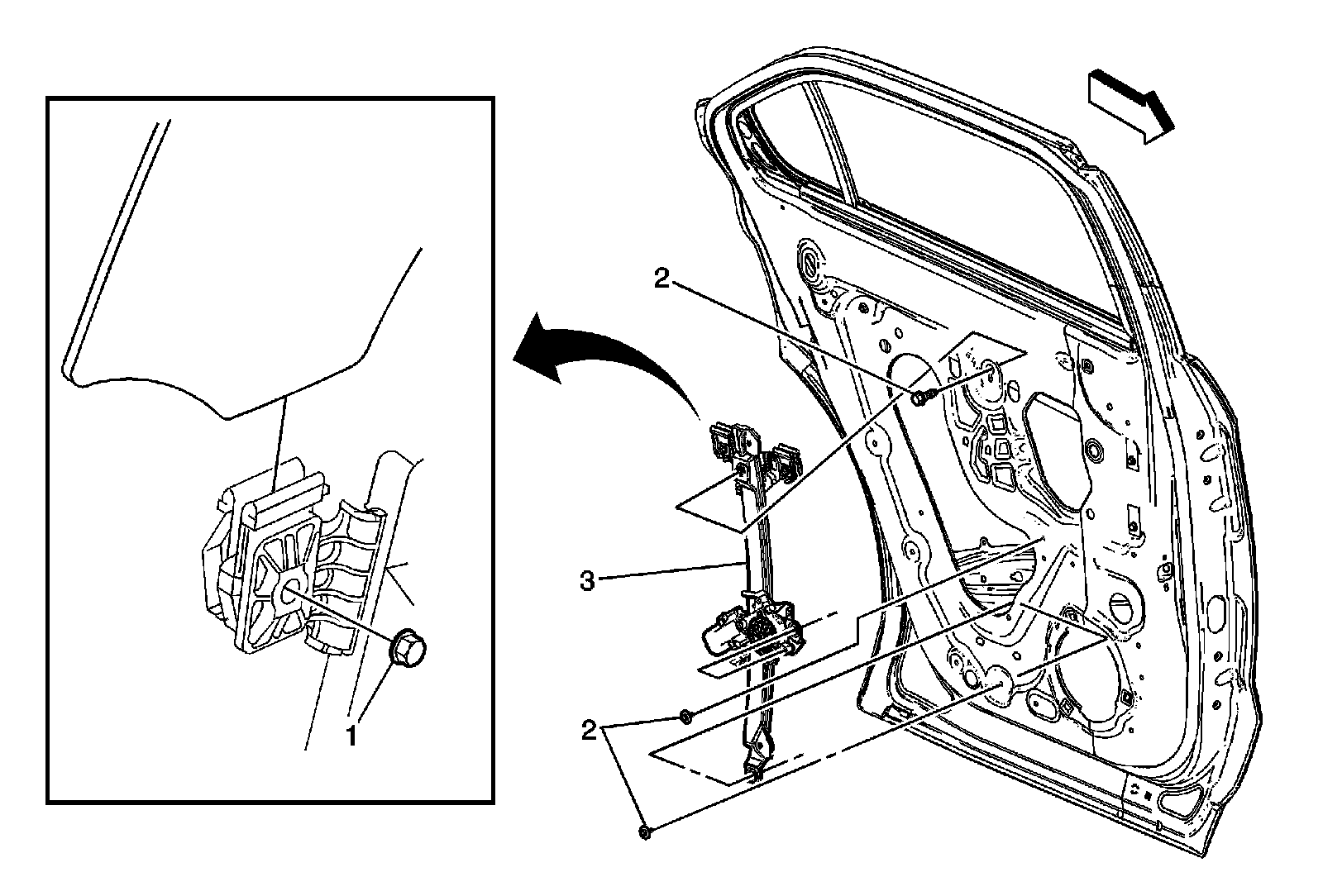 1
2
3
2