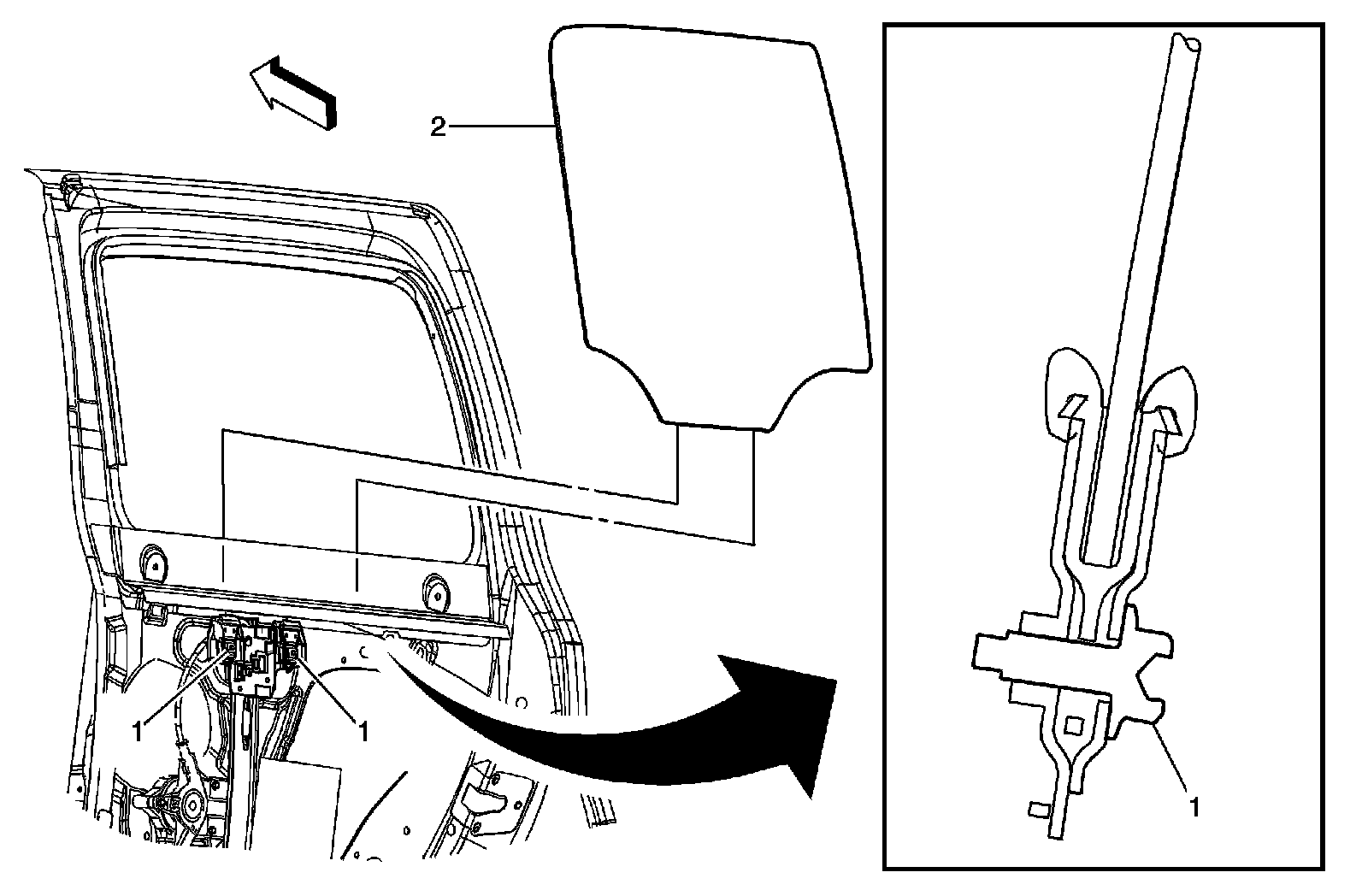 2

1

1

1