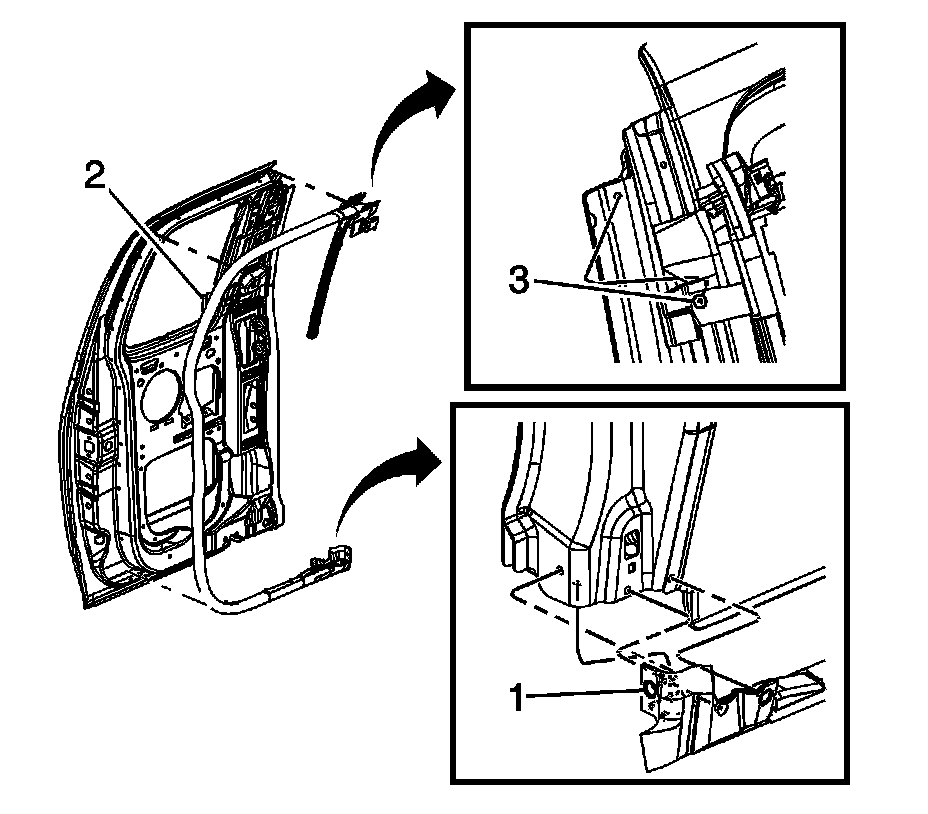 2

3

1