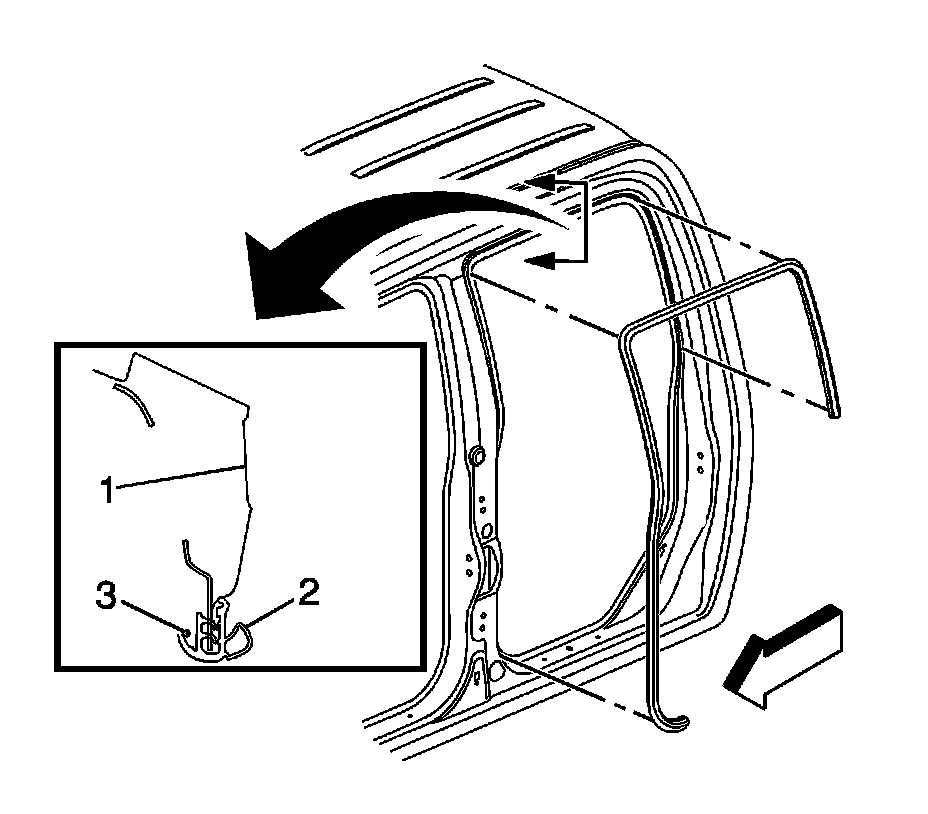 1
3
2