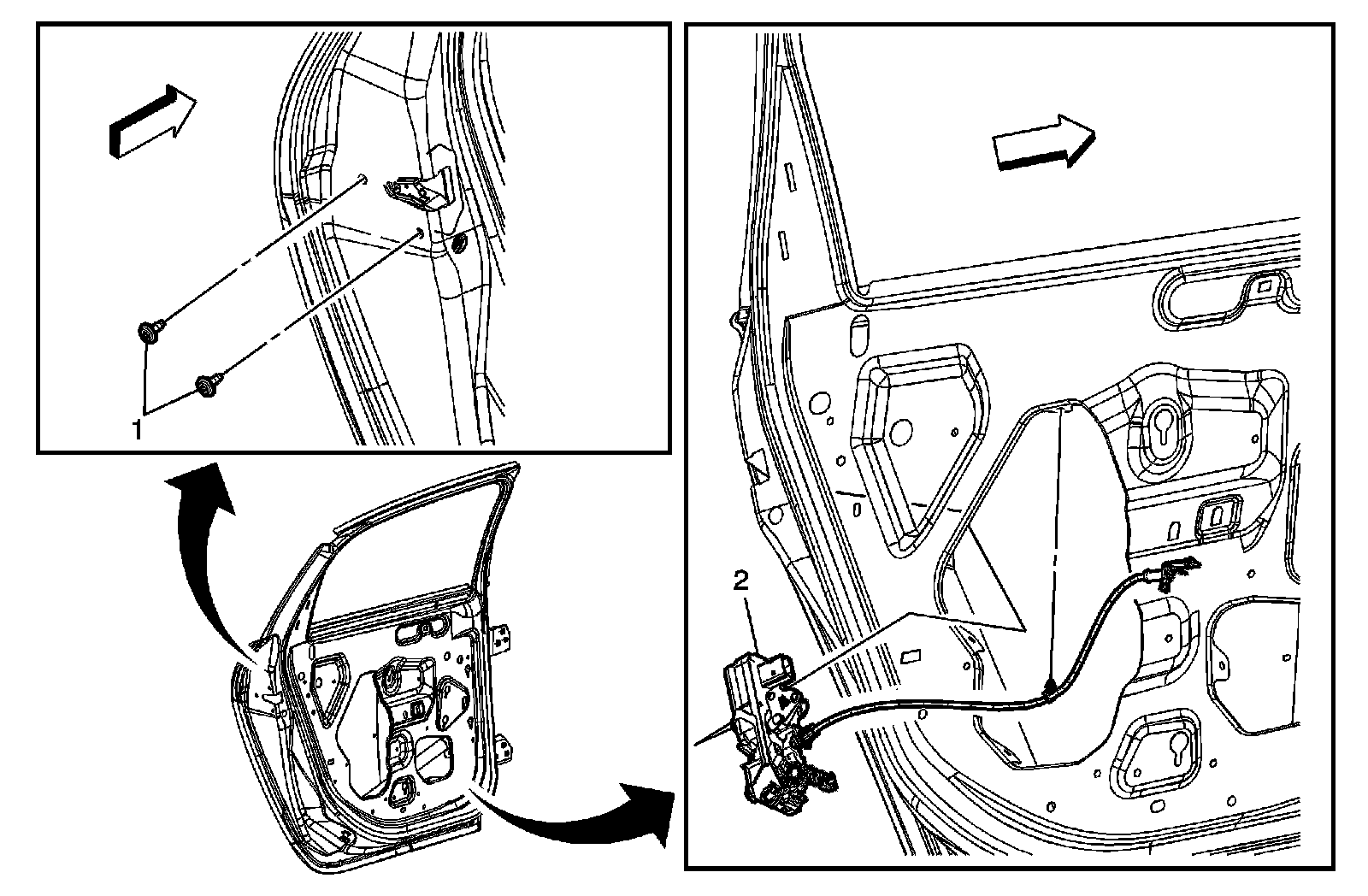 1

2