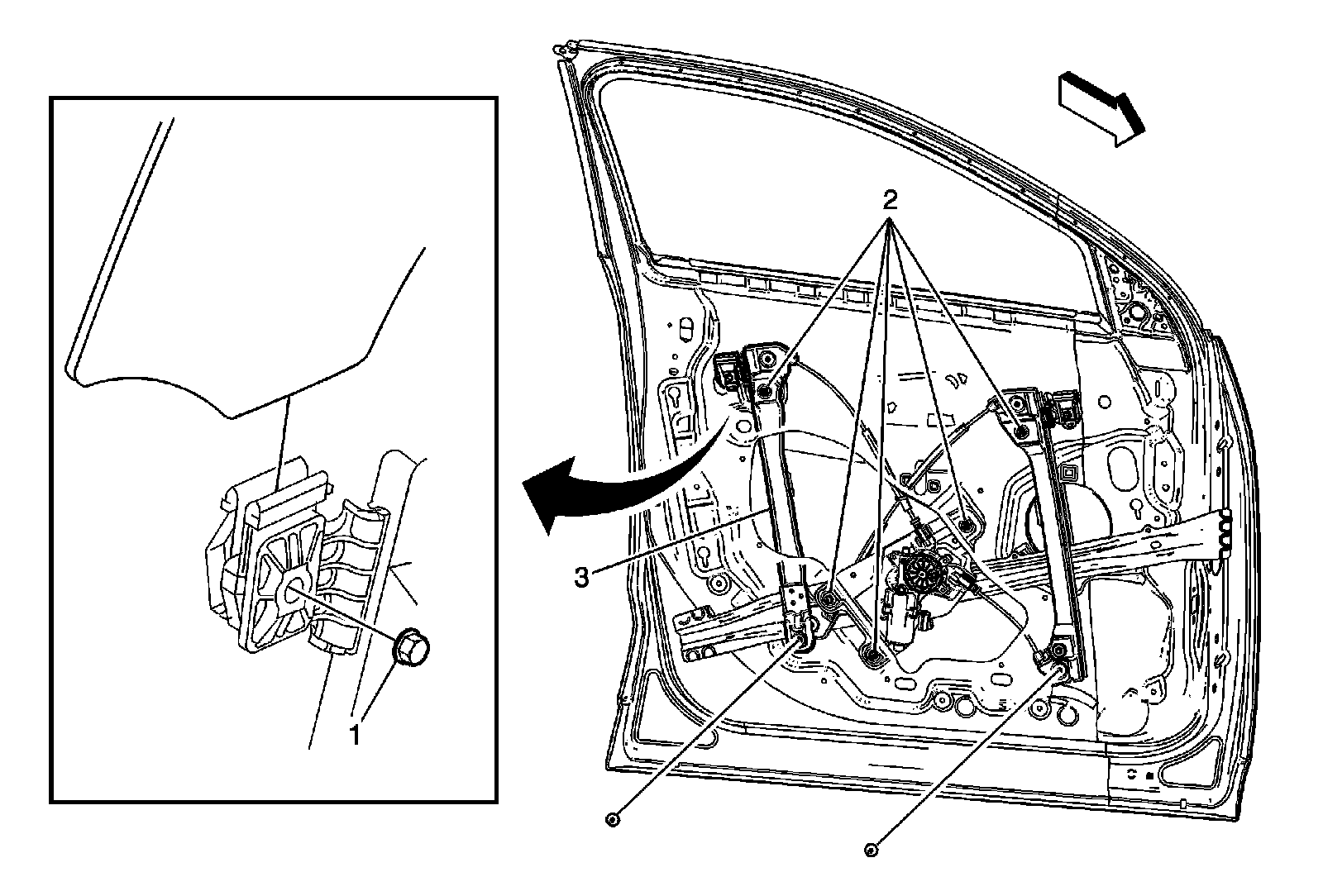 2
3
1