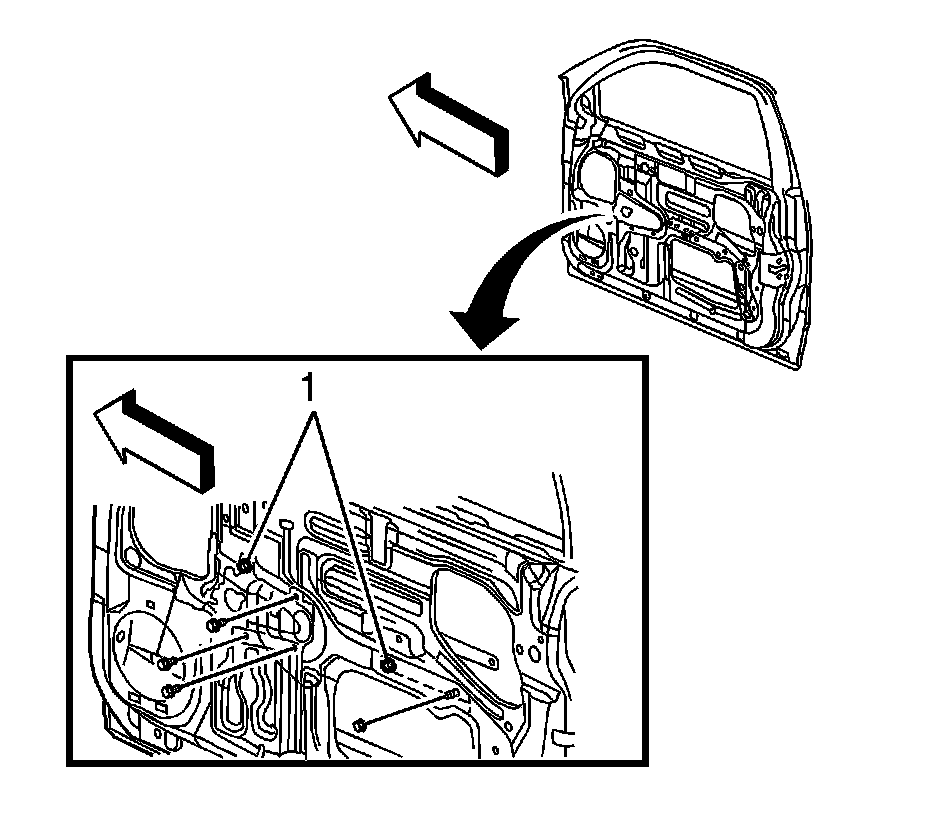 1